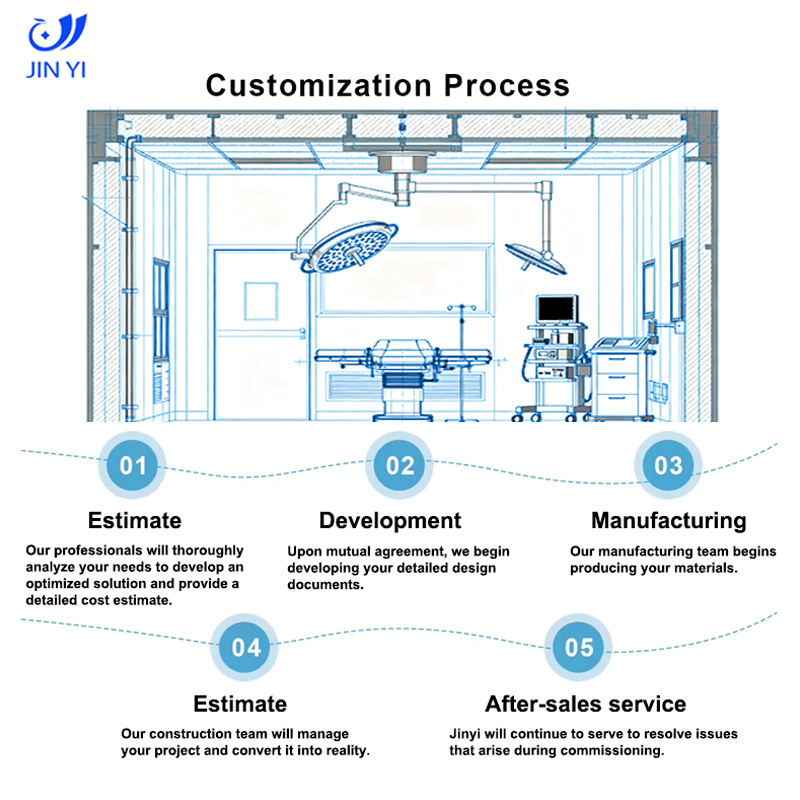 JIN YI

Customization Process

01

Estimate

Our professionals will thoroughly analyze your needs to develop an optimized solution and provide a detailed cost estimate.

02

Development

Upon mutual agreement, we begin developing your detailed design documents.

03

Manufacturing

Our manufacturing team begins producing your materials.

04

Estimate

Our construction team will manage your project and convert it into reality.

05

After-sales service

Jinyi will continue to serve to resolve issues that arise during commissioning.