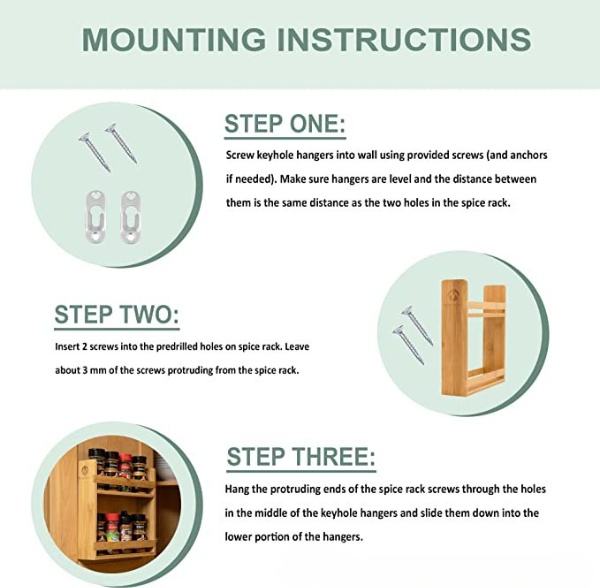 MOUNTING INSTRUCTIONS

STEP ONE:

Screw keyhole hangers into wall using provided screws (and anchors if needed). Make sure hangers are level and the distance between them is the same distance as the two holes in the spice rack.

STEP TWO:

Insert 2 screws into the predrilled holes on spice rack. Leave about 3 mm of the screws protruding from the spice rack.

STEP THREE:

Hang the protruding ends of the spice rack screws through the holes in the middle of the keyhole hangers and slide them down into the lower portion of the hangers.