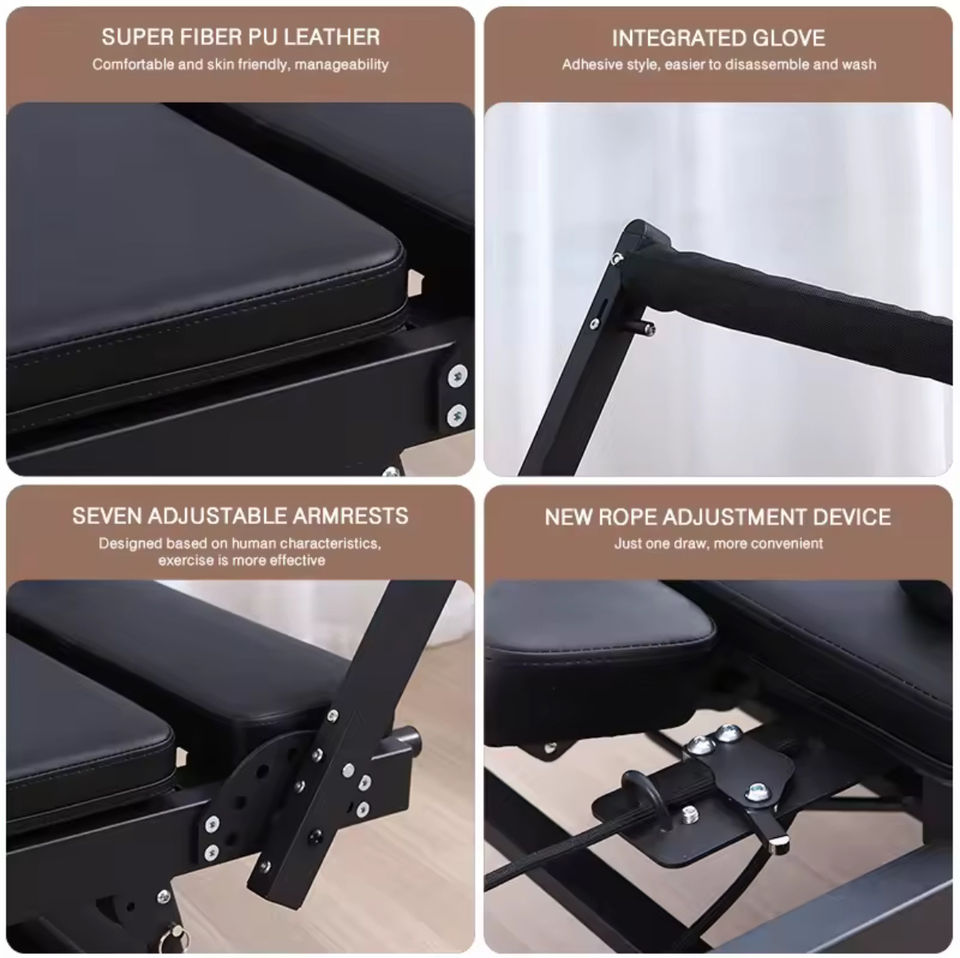 SUPER FIBER PU LEATHER
Comfortable and skin friendly, manageability

INTEGRATED GLOVE
Adhesive style, easier to disassemble and wash

SEVEN ADJUSTABLE ARMRESTS
Designed based on human characteristics, exercise is more effective

NEW ROPE ADJUSTMENT DEVICE
Just one draw, more convenient