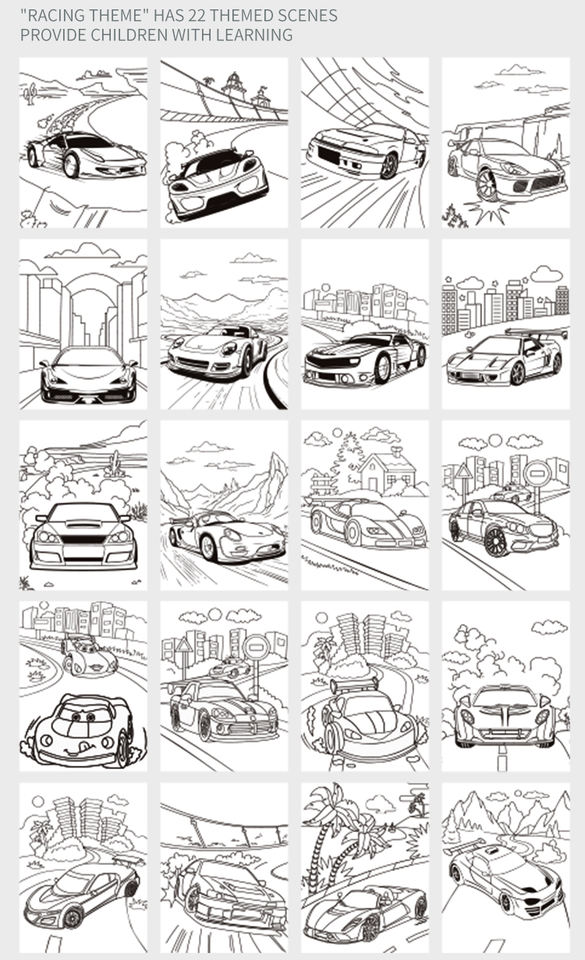 "RACING THEME" HAS 22 THEMED SCENES
PROVIDE CHILDREN WITH LEARNING