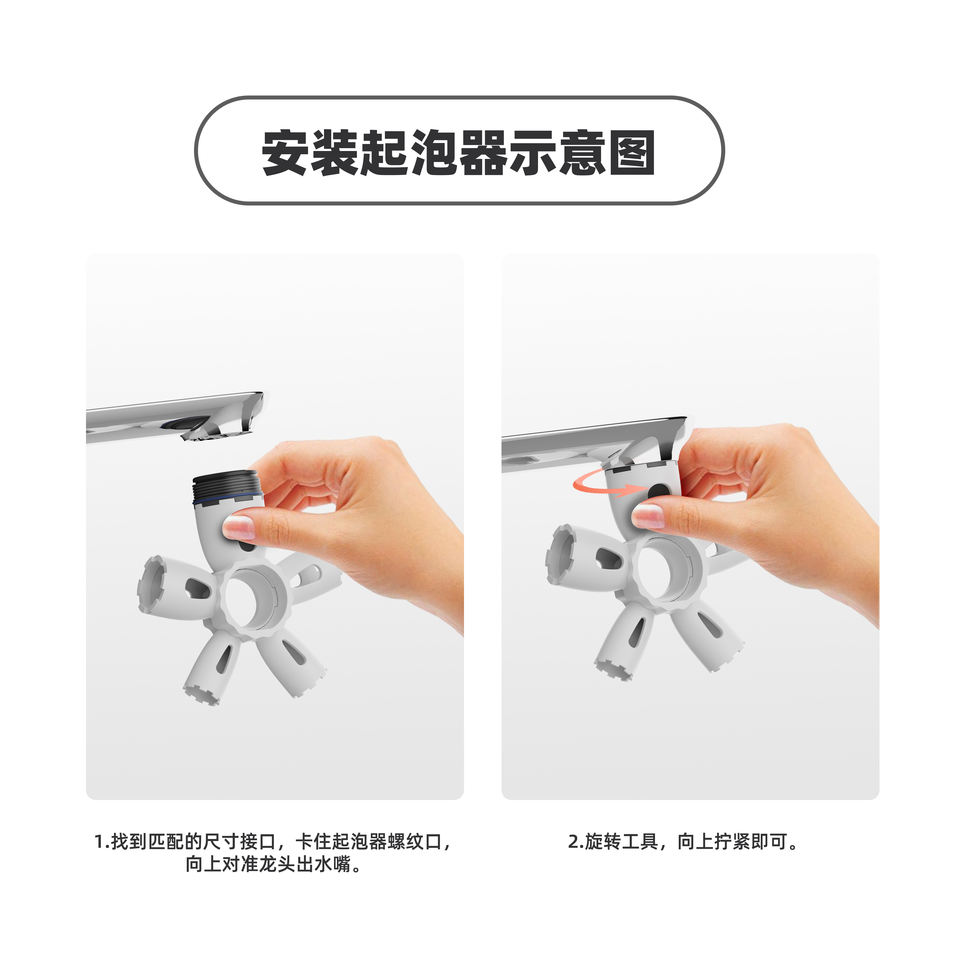 安装起泡器示意图

1.找到匹配的尺寸接口，卡住起泡器螺纹口，向上对准龙头出水嘴。

2.旋转工具，向上拧紧即可。