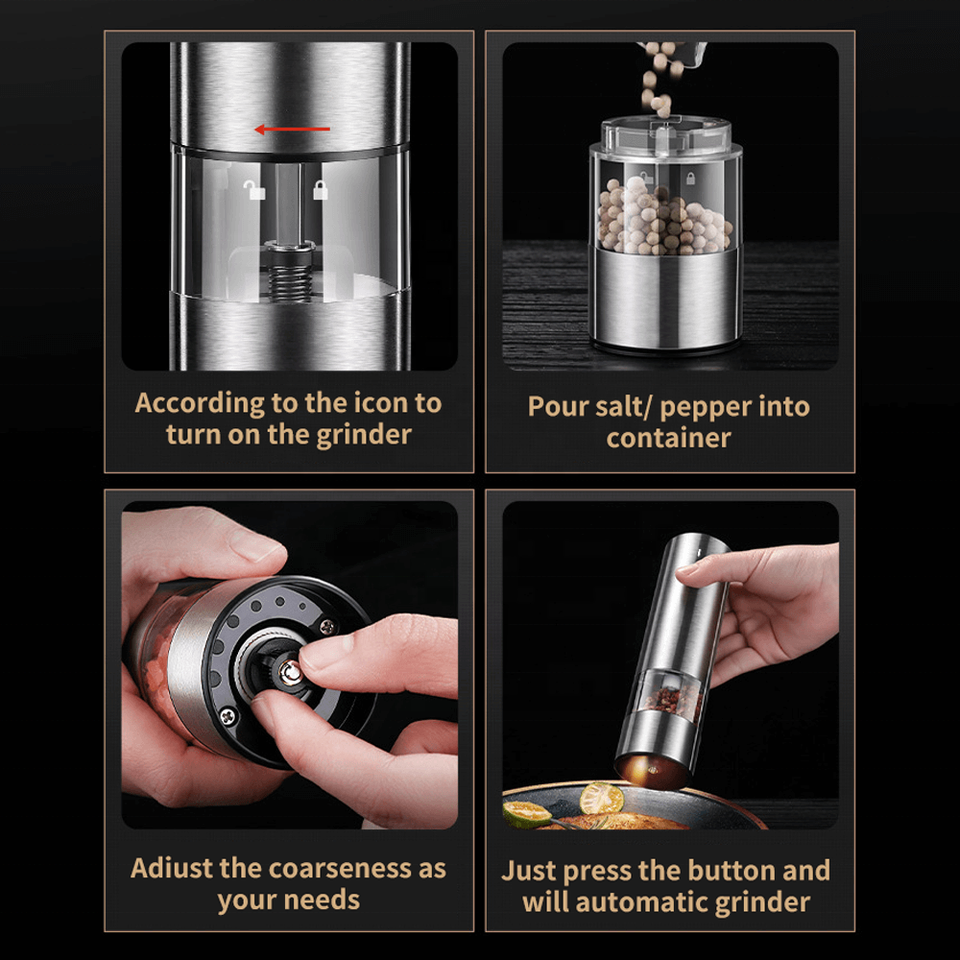 According to the icon to turn on the grinder

Pour salt/ pepper into container

Adiust the coarseness as your needs

Just press the button and will automatic grinder