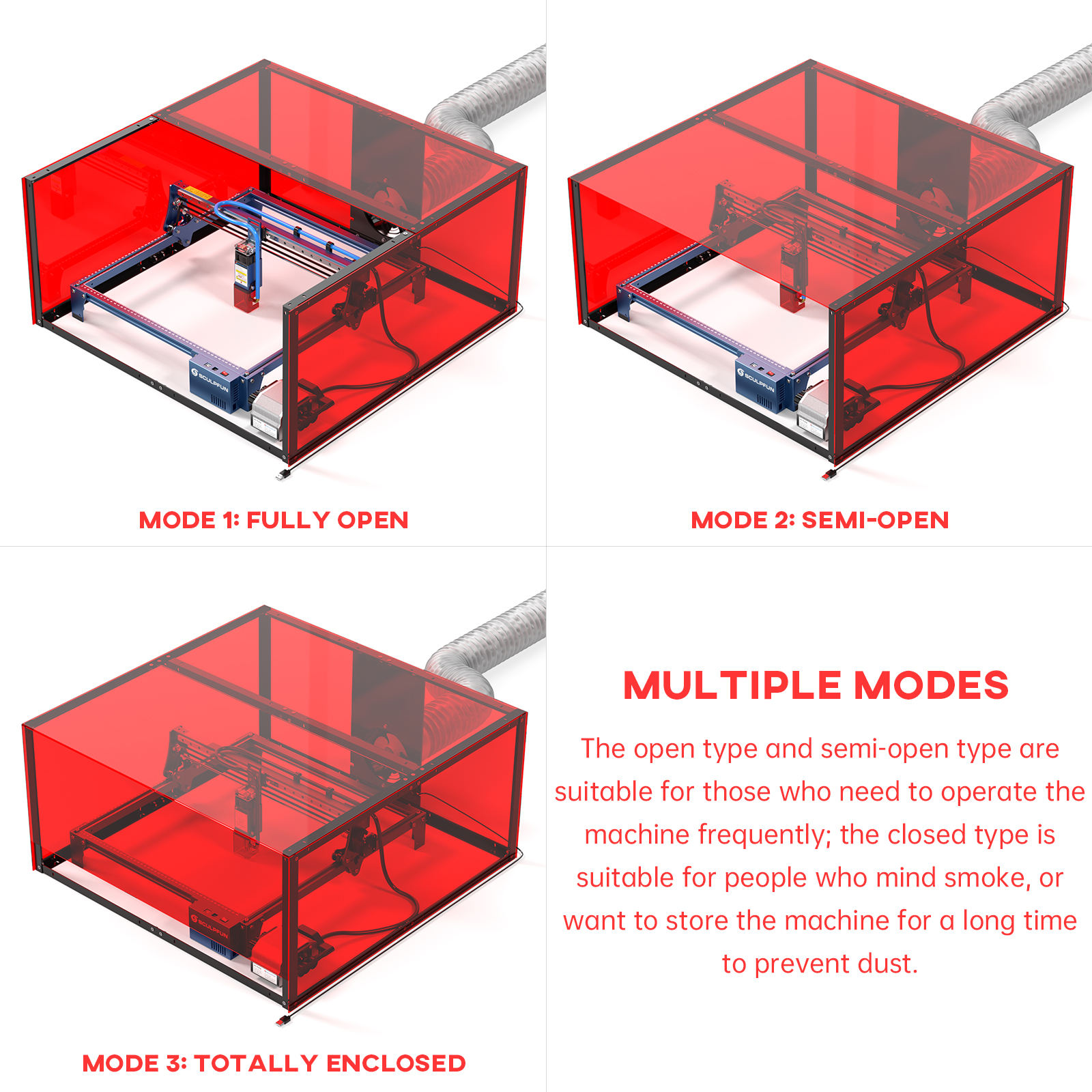 SCULPFUN

MODE 1: FULLY OPEN

SCULPFUN

MODE 2: SEMI-OPEN

SCULPFUN

MODE 3: TOTALLY ENCLOSED

MULTIPLE MODES

The open type and semi-open type are suitable for those who need to operate the machine frequently; the closed type is suitable for people who mind smoke, or want to store the machine for a long time to prevent dust.