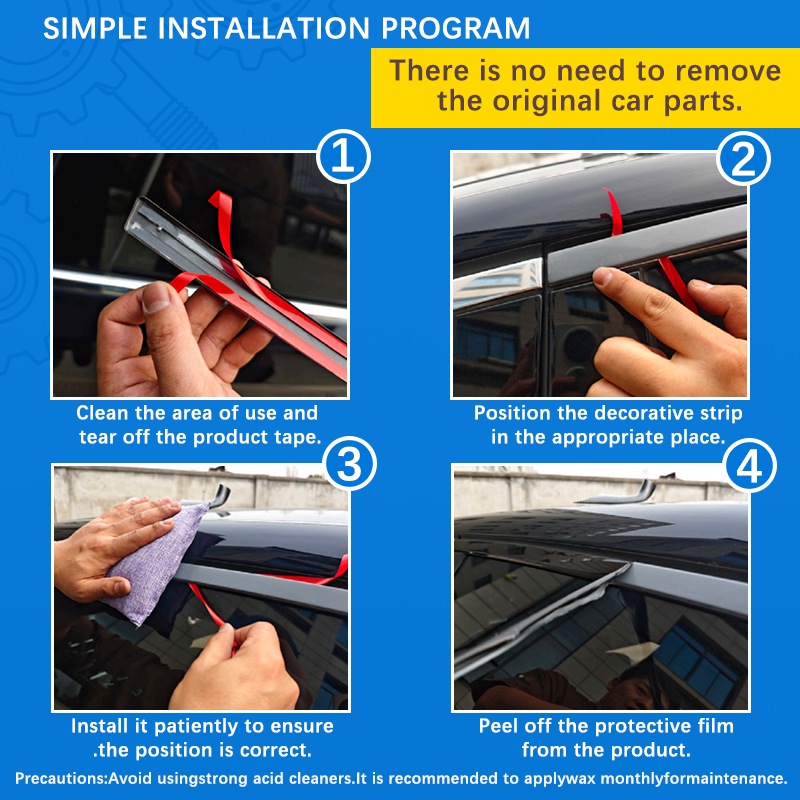 SIMPLE INSTALLATION PROGRAM

There is no need to remove the original car parts.

1

Clean the area of use and tear off the product tape.

2

Position the decorative strip in the appropriate place.

3

Install it patiently to ensure .the position is correct.

4

Peel off the protective film from the product.

Precautions:Avoid usingstrong acid cleaners.It is recommended to applywax monthlyformaintenance.