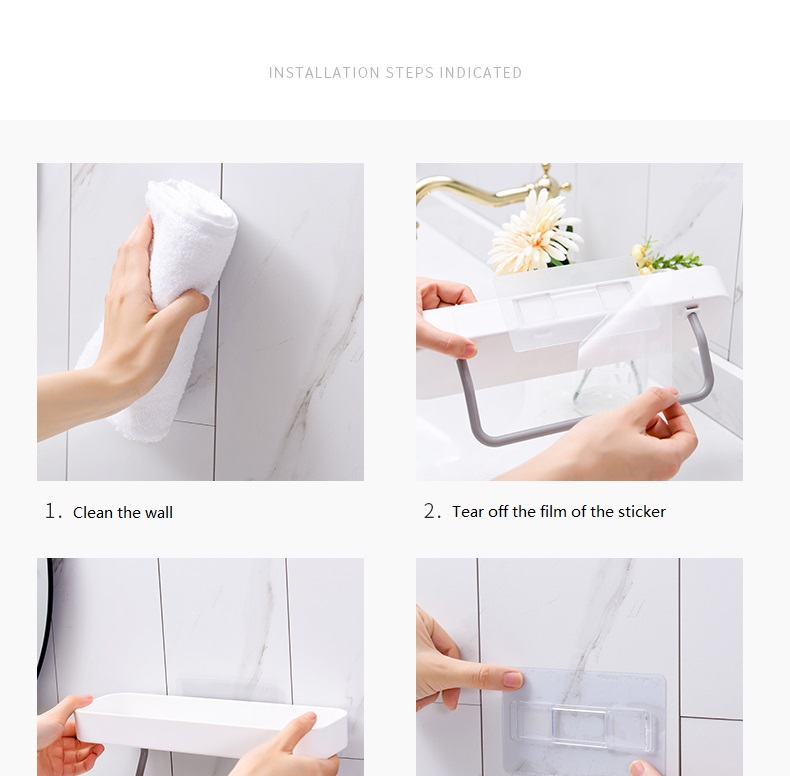 INSTALLATION STEPS INDICATED

1. Clean the wall

2. Tear off the film of the sticker