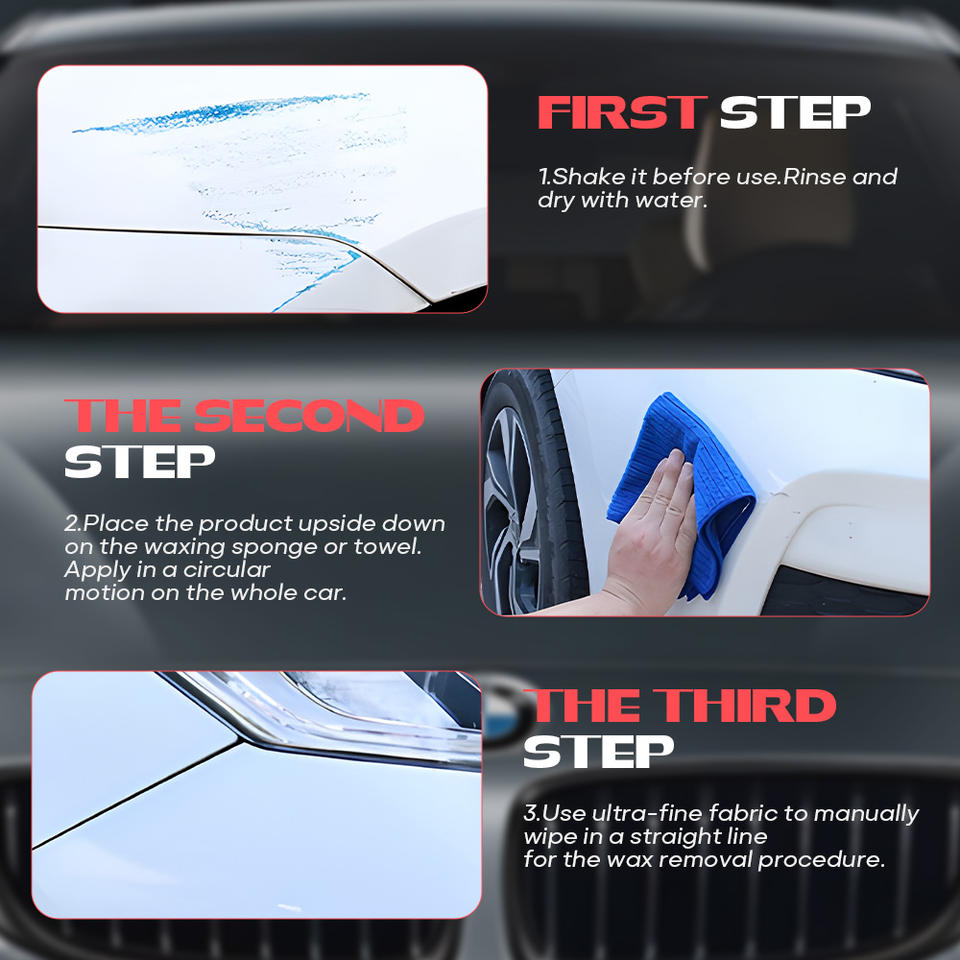 FIRST STEP

1.Shake it before use.Rinse and dry with water.

THE SECOND STEP

2.Place the product upside down on the waxing sponge or towel. Apply in a circular motion on the whole car.

THE THIRD STEP

3.Use ultra-fine fabric to manually wipe in a straight line for the wax removal procedure.