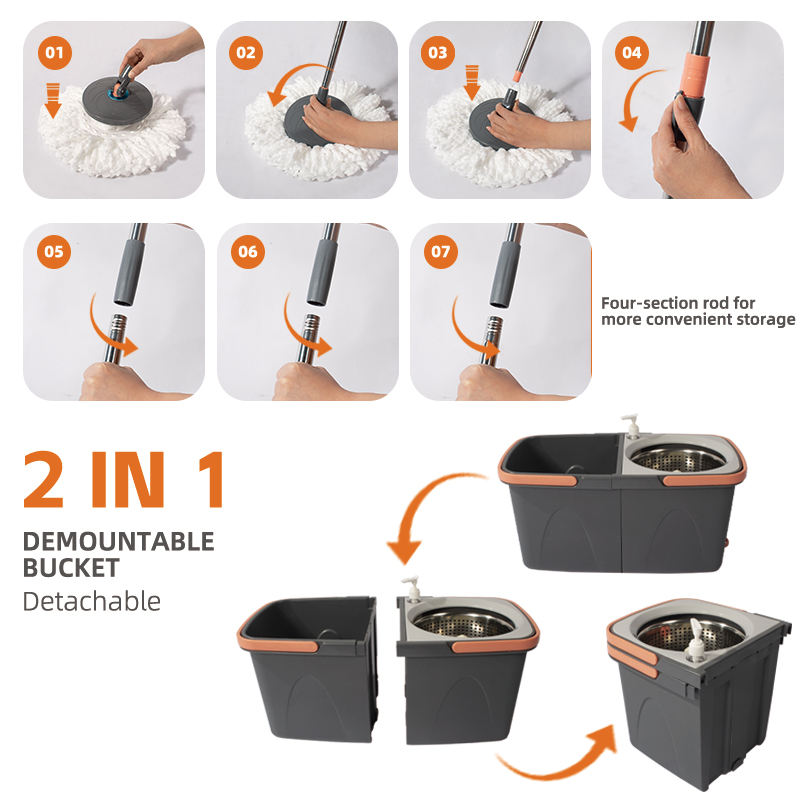 01

02

03

04

05

06

07

Four-section rod for more convenient storage

2 IN 1

DEMOUNTABLE BUCKET

Detachable