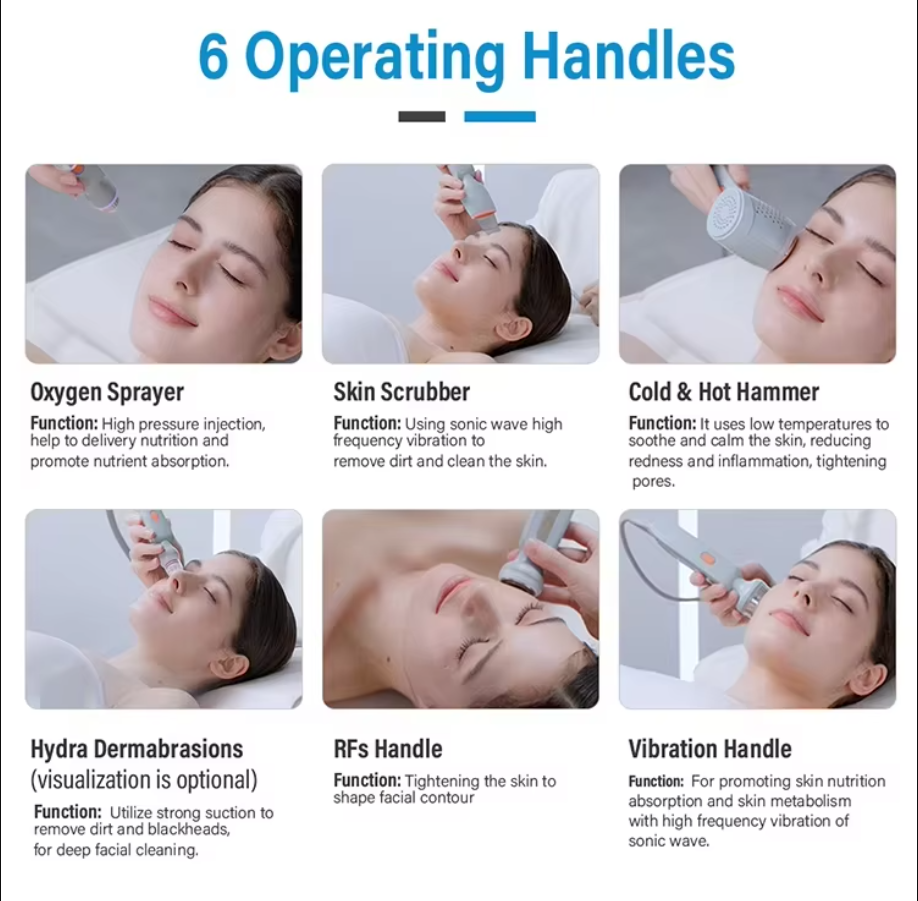 6 Operating Handles

Oxygen Sprayer

Function: High pressure injection, help to delivery nutrition and promote nutrient absorption.

Skin Scrubber

Function: Using sonic wave high frequency vibration to remove dirt and clean the skin.

Cold & Hot Hammer

Function: It uses low temperatures to soothe and calm the skin, reducing redness and inflammation, tightening pores.

Hydra Dermabrasions (visualization is optional)

Function: Utilize strong suction to remove dirt and blackheads, for deep facial cleaning.

RFs Handle

Function: Tightening the skin to shape facial contour

Vibration Handle

Function: For promoting skin nutrition absorption and skin metabolism with high frequency vibration of sonic wave.