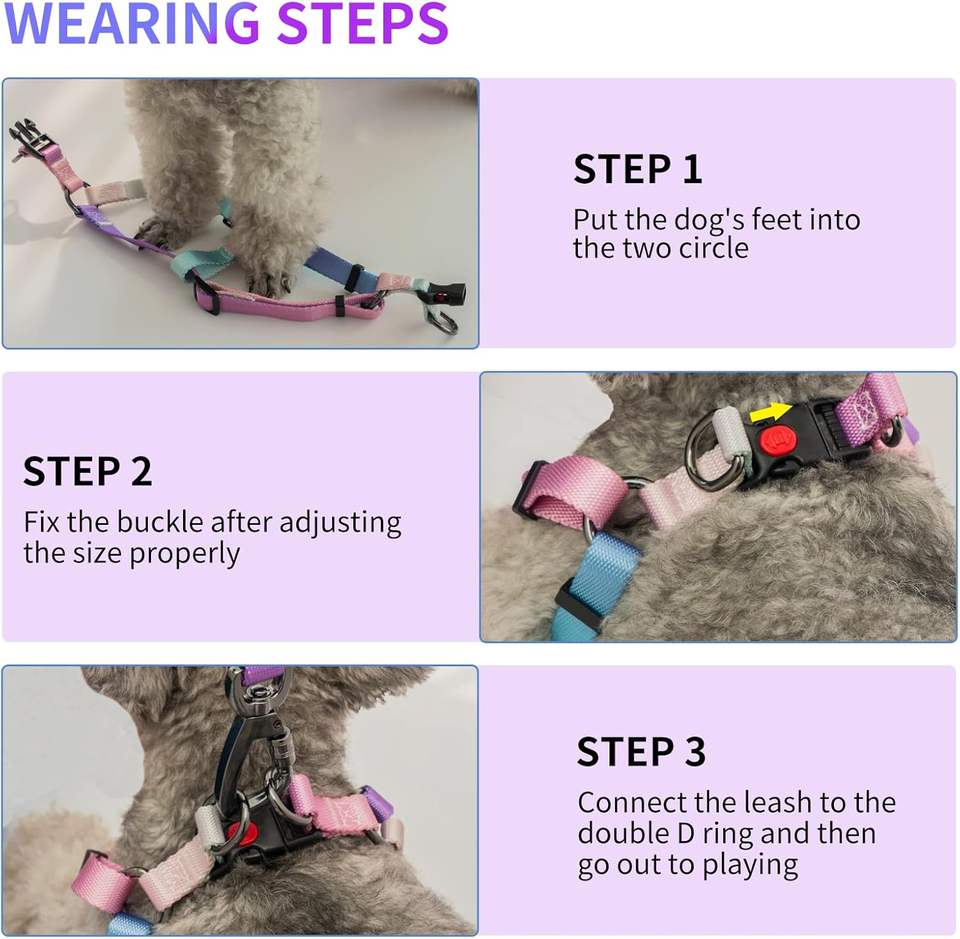 WEARING STEPS

STEP 1
Put the dog's feet into the two circle

STEP 2
Fix the buckle after adjusting the size properly

STEP 3
Connect the leash to the double D ring and then go out to playing