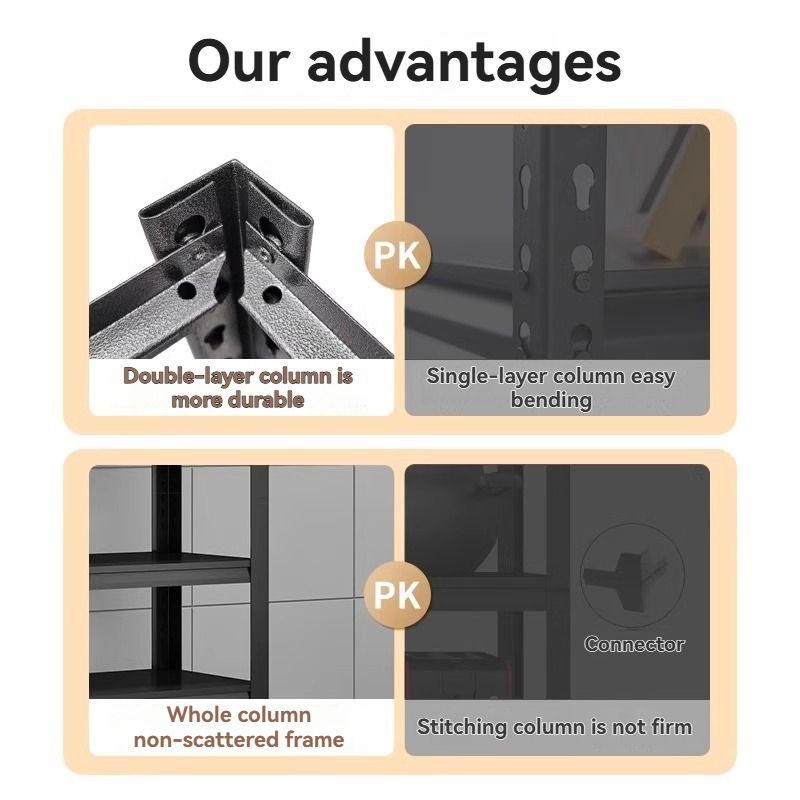 Our advantages

Double-layer column is more durable

PK

Single-layer column easy bending

Whole column non-scattered frame

PK

Connector

Stitching column is not firm