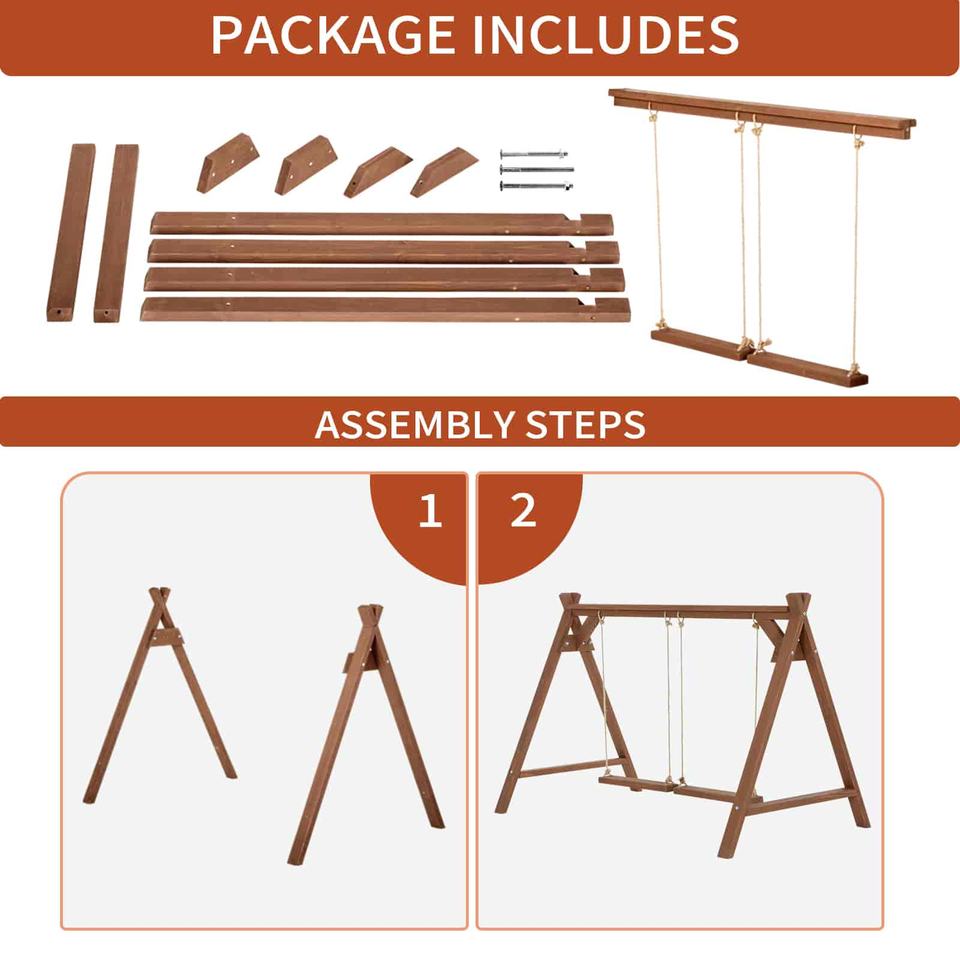 PACKAGE INCLUDES

ASSEMBLY STEPS

1

2