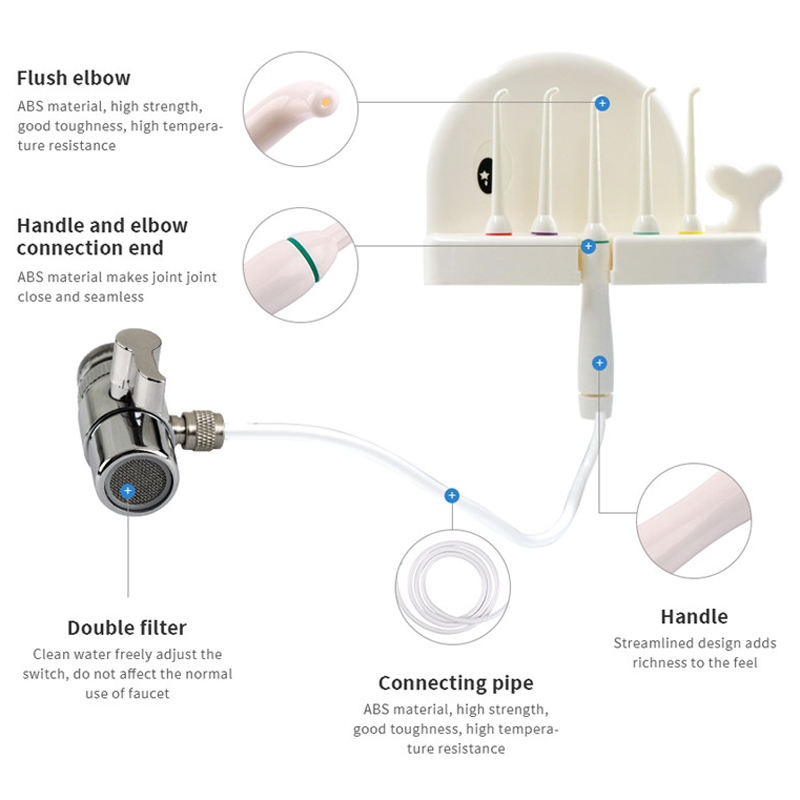 Flush elbow

ABS material, high strength, good toughness, high temperature resistance

Handle and elbow connection end

ABS material makes joint joint close and seamless

Double filter

Clean water freely adjust the switch, do not affect the normal use of faucet

Connecting pipe

ABS material, high strength, good toughness, high temperature resistance

Handle

Streamlined design adds richness to the feel