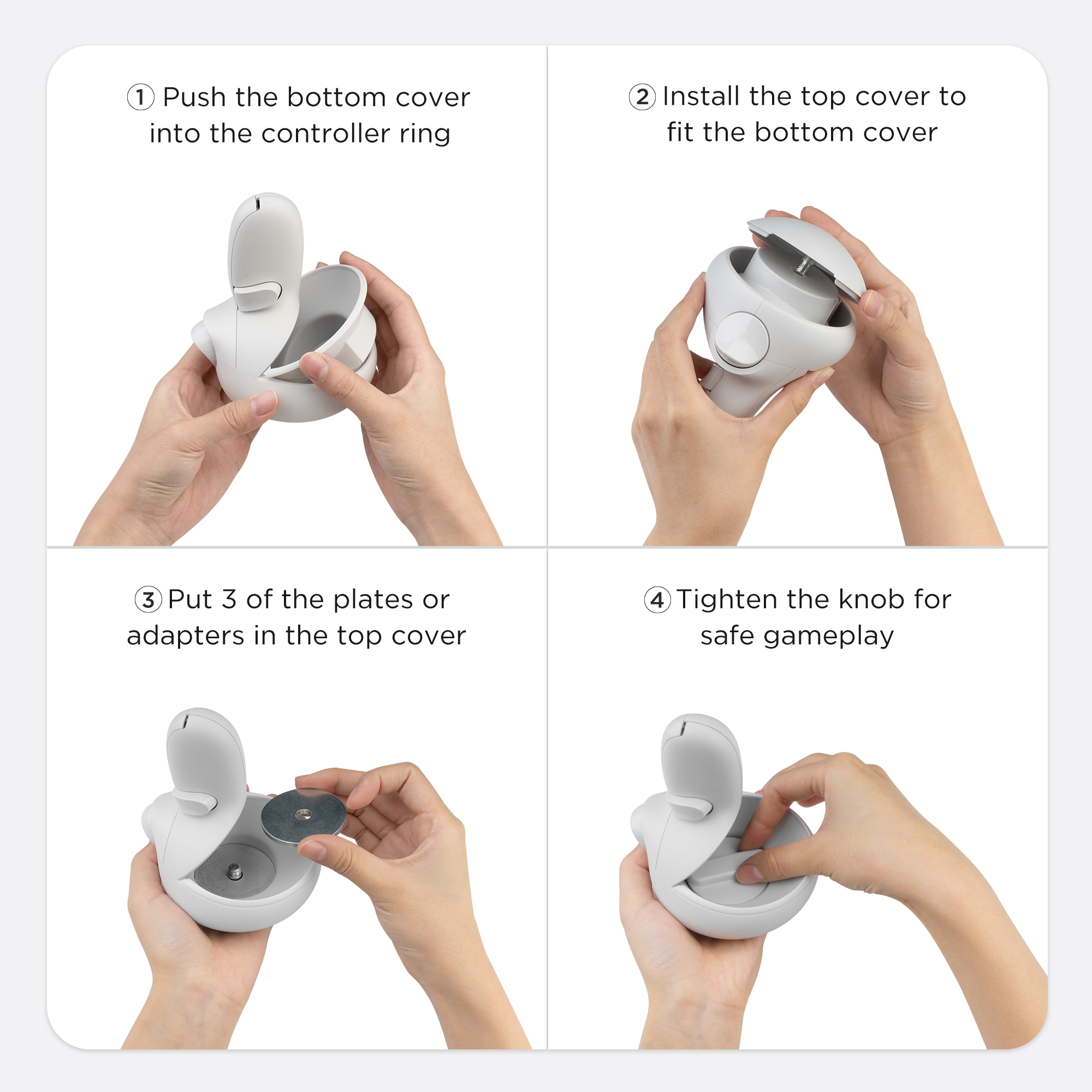 ① Push the bottom cover into the controller ring

② Install the top cover to fit the bottom cover

③ Put 3 of the plates or adapters in the top cover

④ Tighten the knob for safe gameplay