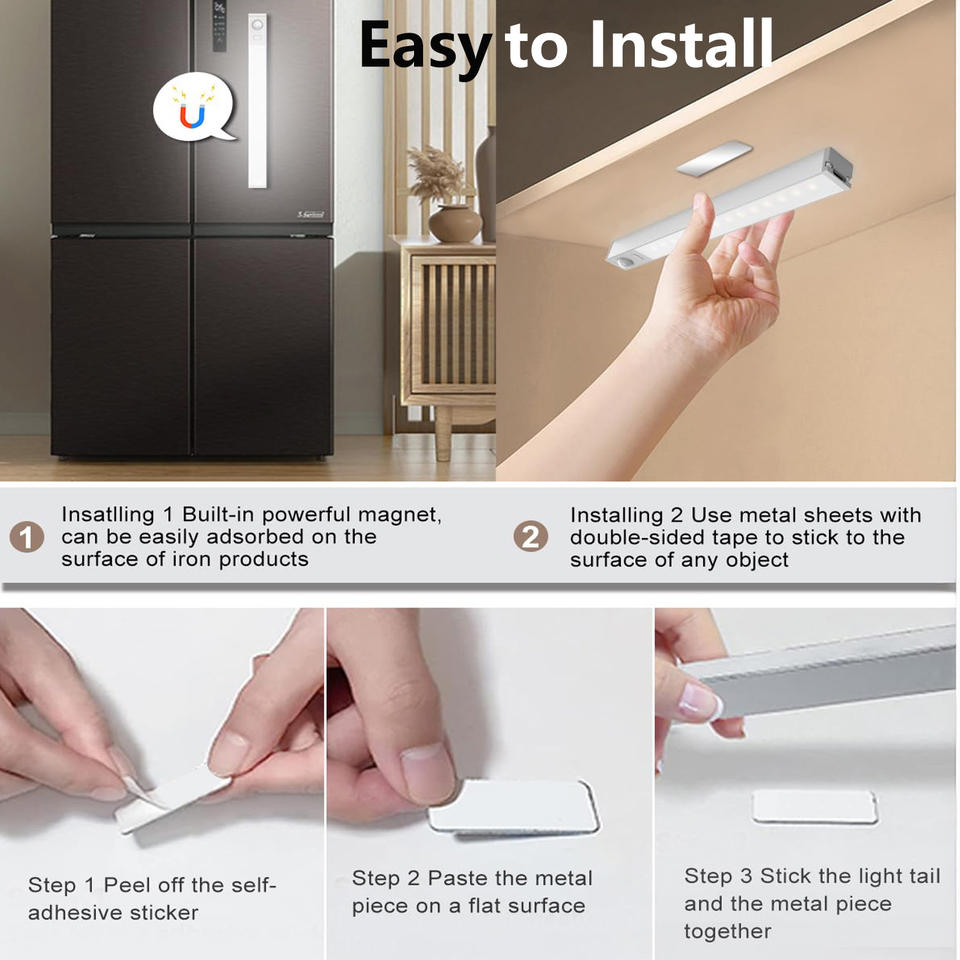 Easy to Install

1 Insatlling 1 Built-in powerful magnet, can be easily adsorbed on the surface of iron products

2 Installing 2 Use metal sheets with double-sided tape to stick to the surface of any object

Step 1 Peel off the self-adhesive sticker

Step 2 Paste the metal piece on a flat surface

Step 3 Stick the light tail and the metal piece together