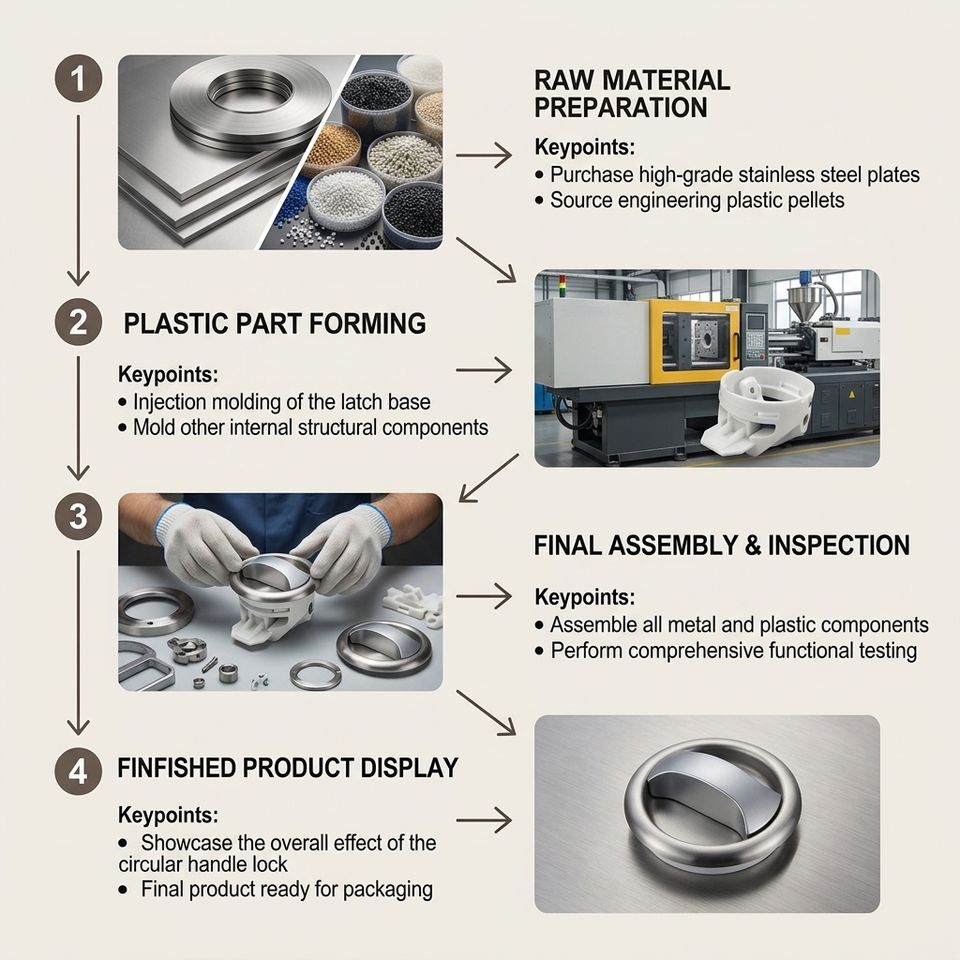 1

RAW MATERIAL PREPARATION

Keypoints:
• Purchase high-grade stainless steel plates
• Source engineering plastic pellets

2

PLASTIC PART FORMING

Keypoints:
• Injection molding of the latch base
• Mold other internal structural components

3

FINAL ASSEMBLY & INSPECTION

Keypoints:
• Assemble all metal and plastic components
• Perform comprehensive functional testing

4

FINFISHED PRODUCT DISPLAY

Keypoints:
• Showcase the overall effect of the circular handle lock
• Final product ready for packaging