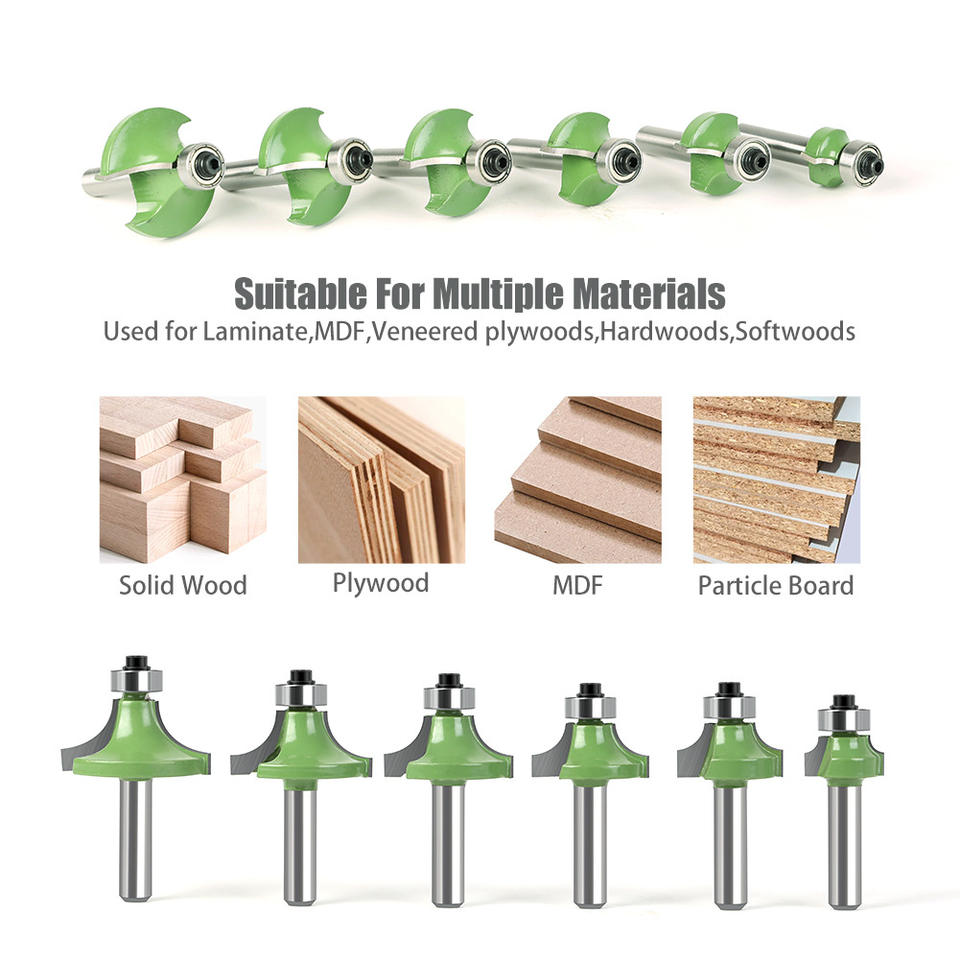 Suitable For Multiple Materials
Used for Laminate,MDF,Veneered plywoods,Hardwoods,Softwoods

Solid Wood
Plywood
MDF
Particle Board