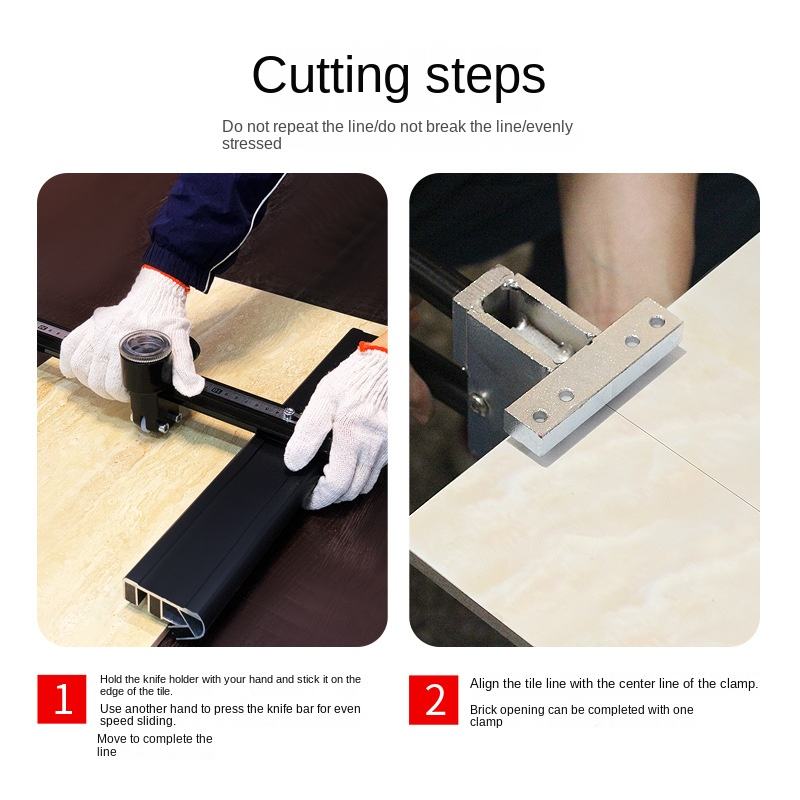 Cutting steps

Do not repeat the line/do not break the line/evenly stressed

1

Hold the knife holder with your hand and stick it on the edge of the tile.

Use another hand to press the knife bar for even speed sliding.

Move to complete the line

2

Align the tile line with the center line of the clamp.

Brick opening can be completed with one clamp