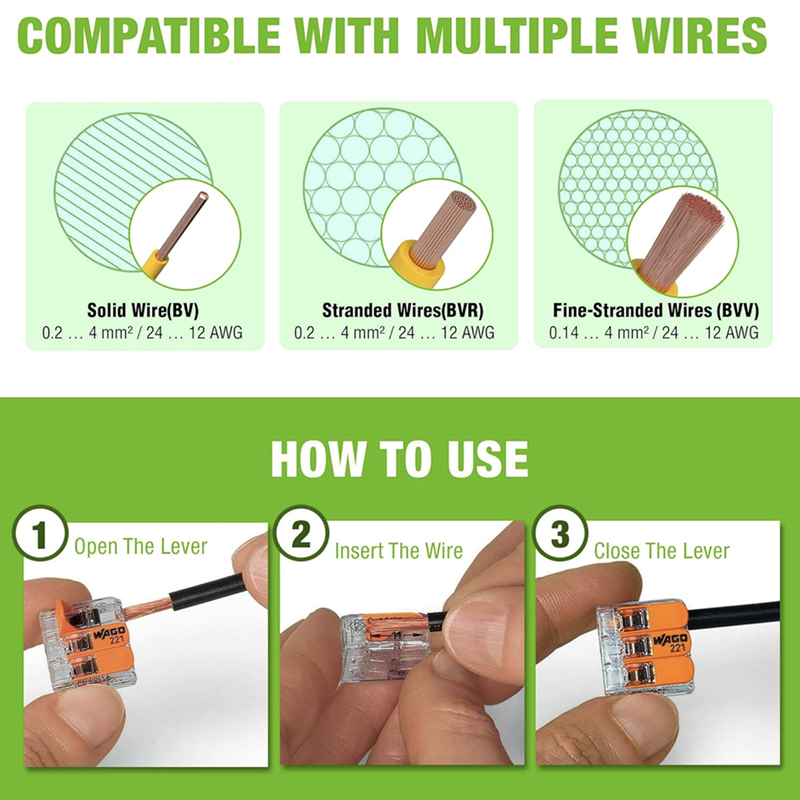 COMPATIBLE WITH MULTIPLE WIRES

Solid Wire(BV)
0.2 … 4 mm² / 24 … 12 AWG

Stranded Wires(BVR)
0.2 … 4 mm² / 24 … 12 AWG

Fine-Stranded Wires (BVV)
0.14 … 4 mm² / 24 … 12 AWG

HOW TO USE

1 Open The Lever

WAGO 221

2 Insert The Wire

3 Close The Lever

WAGO 221