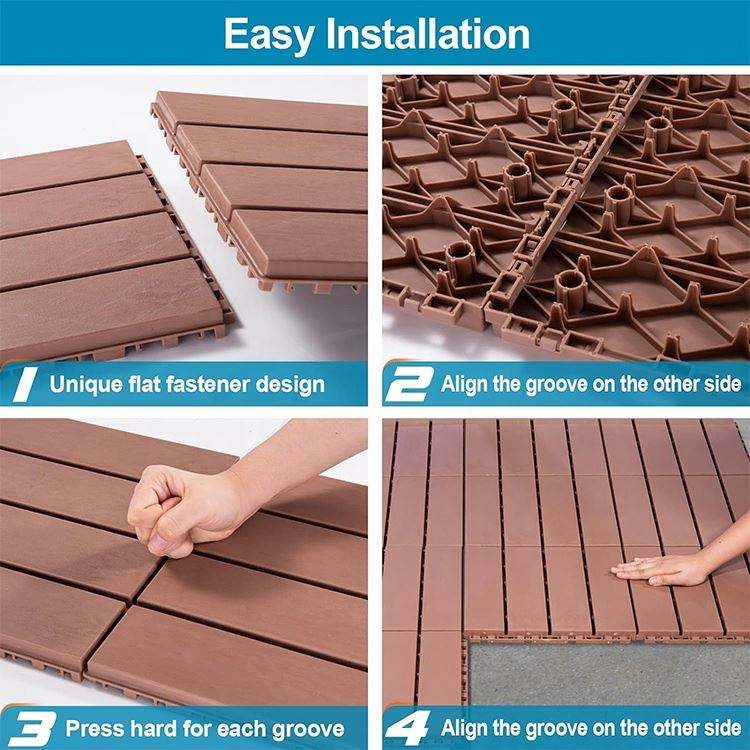 Easy Installation

1 Unique flat fastener design

2 Align the groove on the other side

3 Press hard for each groove

4 Align the groove on the other side