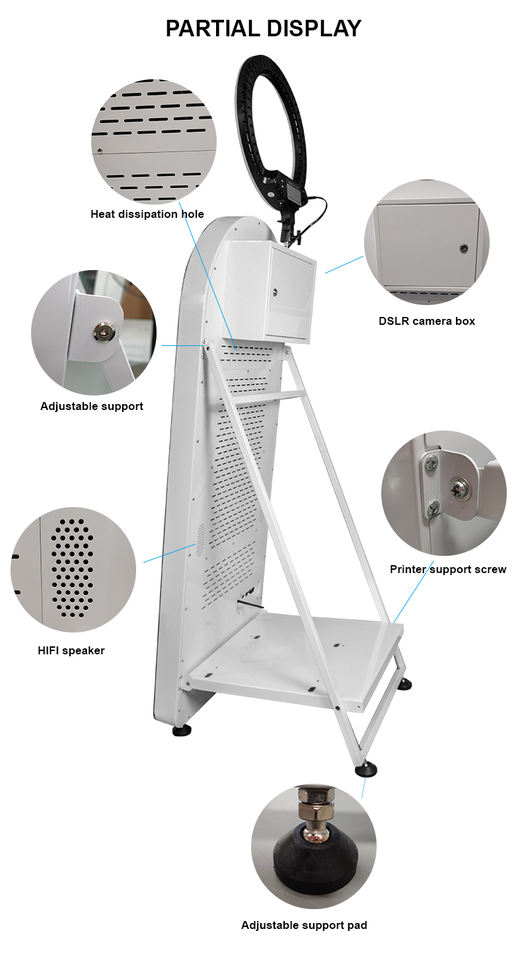 PARTIAL DISPLAY

Heat dissipation hole

DSLR camera box

Adjustable support

Printer support screw

HIFI speaker

Adjustable support pad