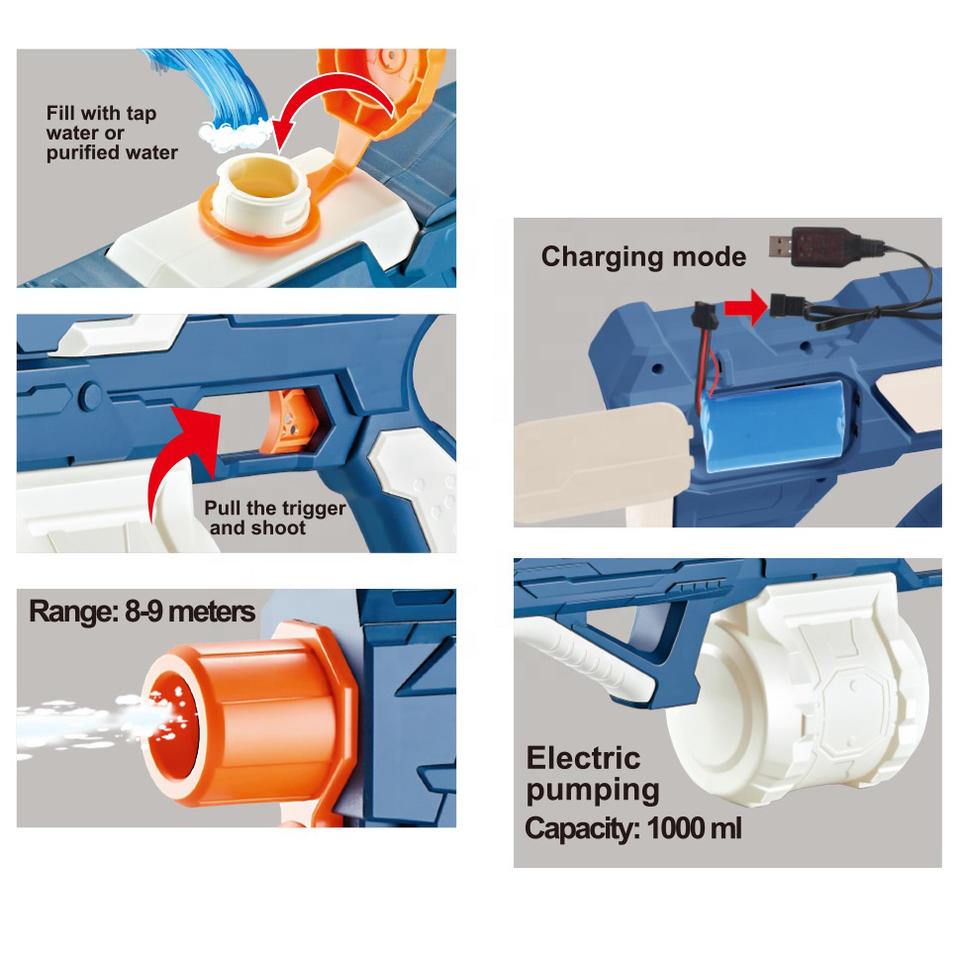 Fill with tap water or purified water

Pull the trigger and shoot

Range: 8-9 meters

Charging mode

Electric pumping
Capacity: 1000 ml