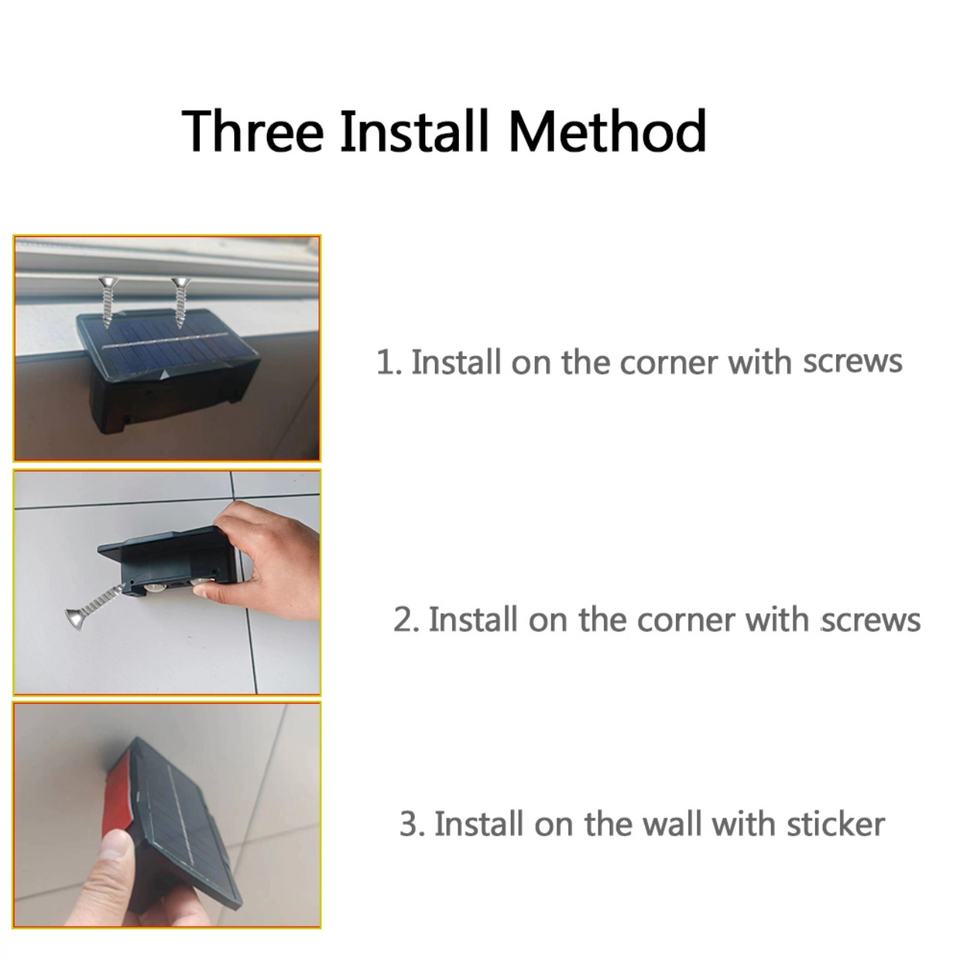 Three Install Method

1. Install on the corner with screws

2. Install on the corner with screws

3. Install on the wall with sticker