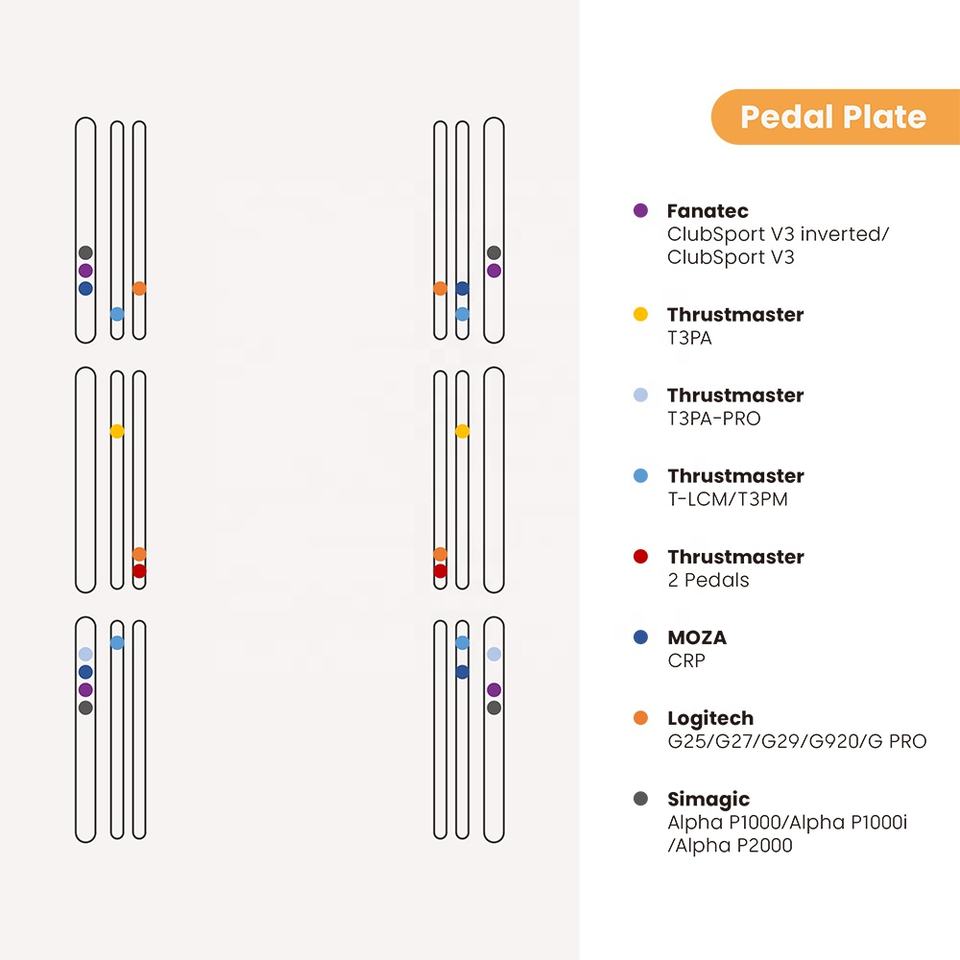 Pedal Plate

Fanatec
ClubSport V3 inverted/ ClubSport V3

Thrustmaster
T3PA

Thrustmaster
T3PA-PRO

Thrustmaster
T-LCM/T3PM

Thrustmaster
2 Pedals

MOZA
CRP

Logitech
G25/G27/G29/G920/G PRO

Simagic
Alpha P1000/Alpha P1000i /Alpha P2000