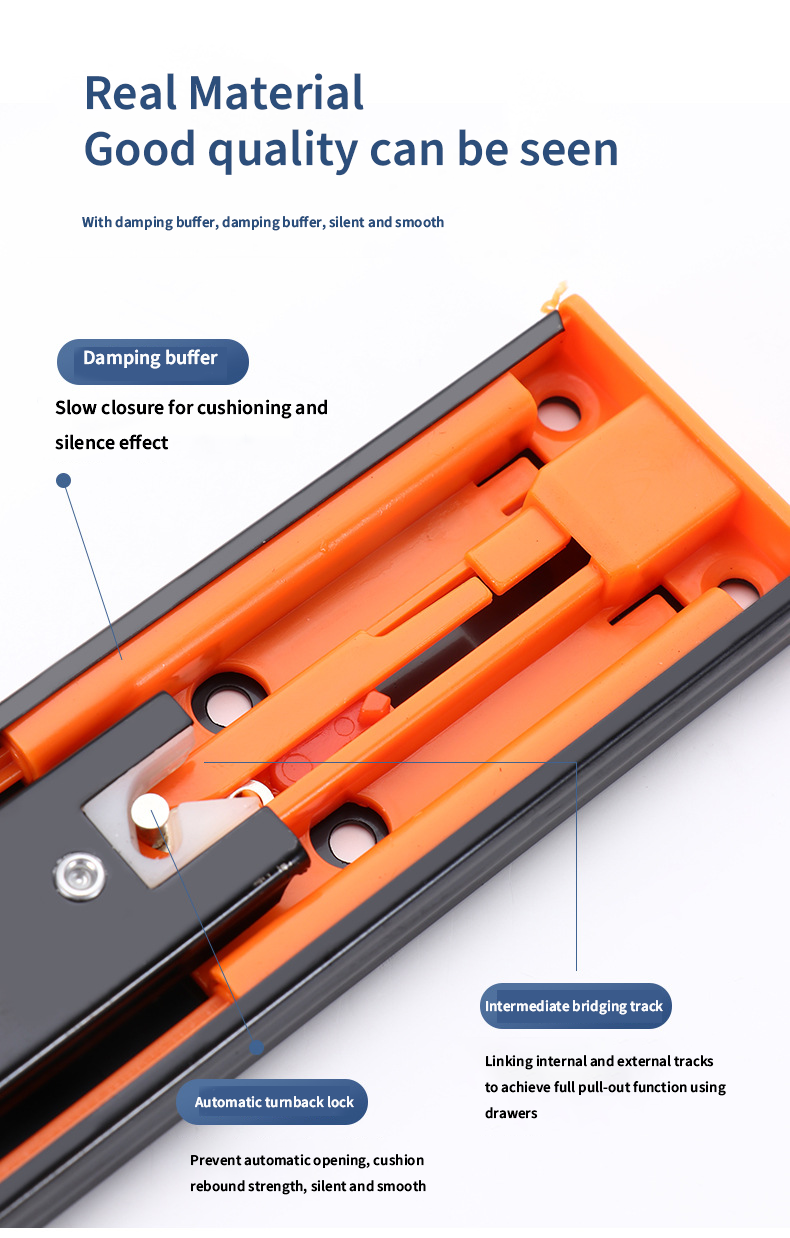 Real Material
Good quality can be seen

With damping buffer, damping buffer, silent and smooth

Damping buffer

Slow closure for cushioning and silence effect

Intermediate bridging track

Linking internal and external tracks to achieve full pull-out function using drawers

Automatic turnback lock

Prevent automatic opening, cushion rebound strength, silent and smooth