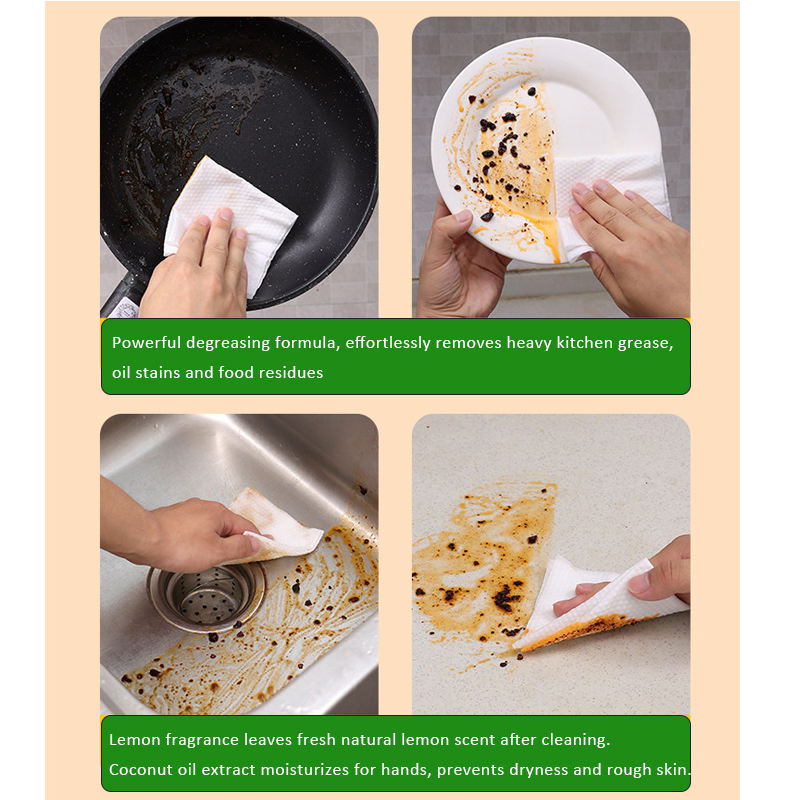 Powerful degreasing formula, effortlessly removes heavy kitchen grease, oil stains and food residues

Lemon fragrance leaves fresh natural lemon scent after cleaning.
Coconut oil extract moisturizes for hands, prevents dryness and rough skin.