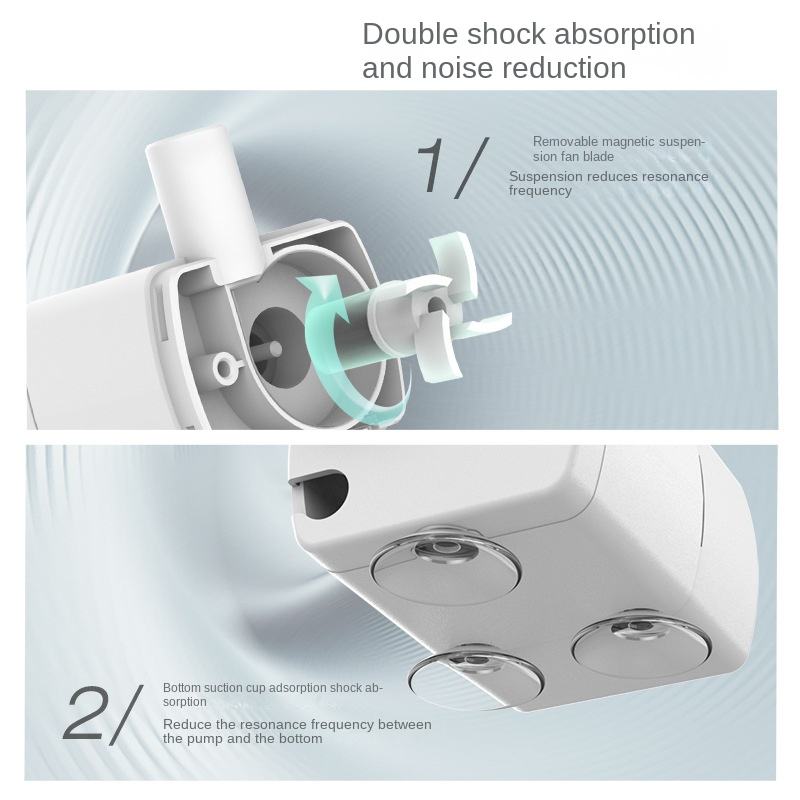 Double shock absorption and noise reduction

1/

Removable magnetic suspension fan blade

Suspension reduces resonance frequency

2/

Bottom suction cup adsorption shock absorption

Reduce the resonance frequency between the pump and the bottom