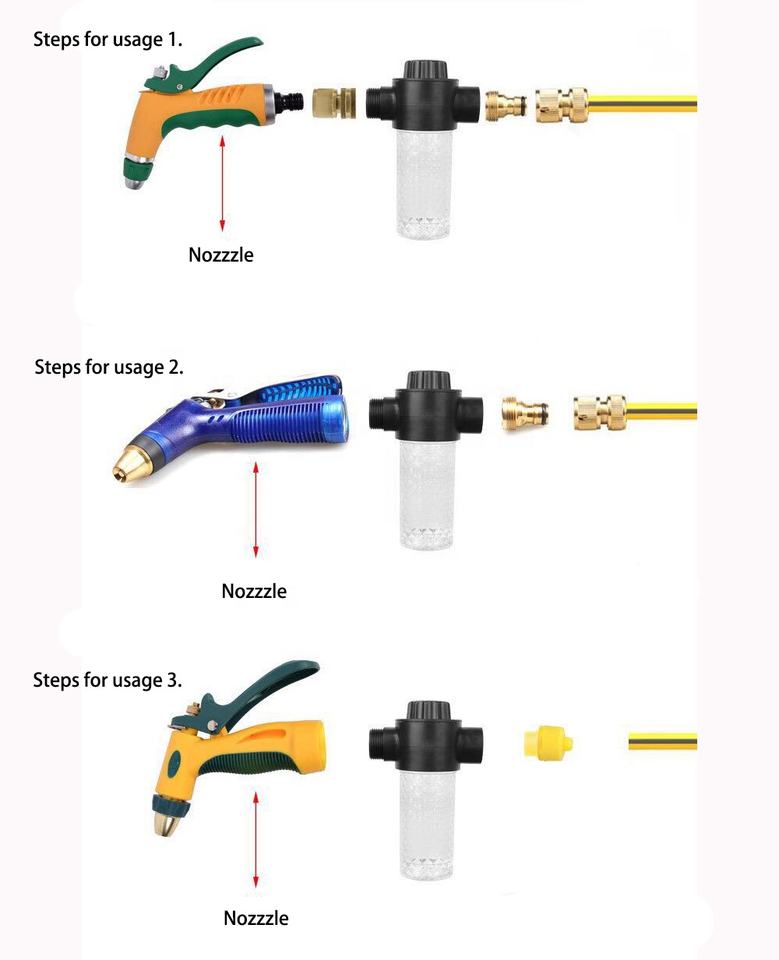 Steps for usage 1.

Nozzzle

Steps for usage 2.

Nozzzle

Steps for usage 3.

Nozzzle