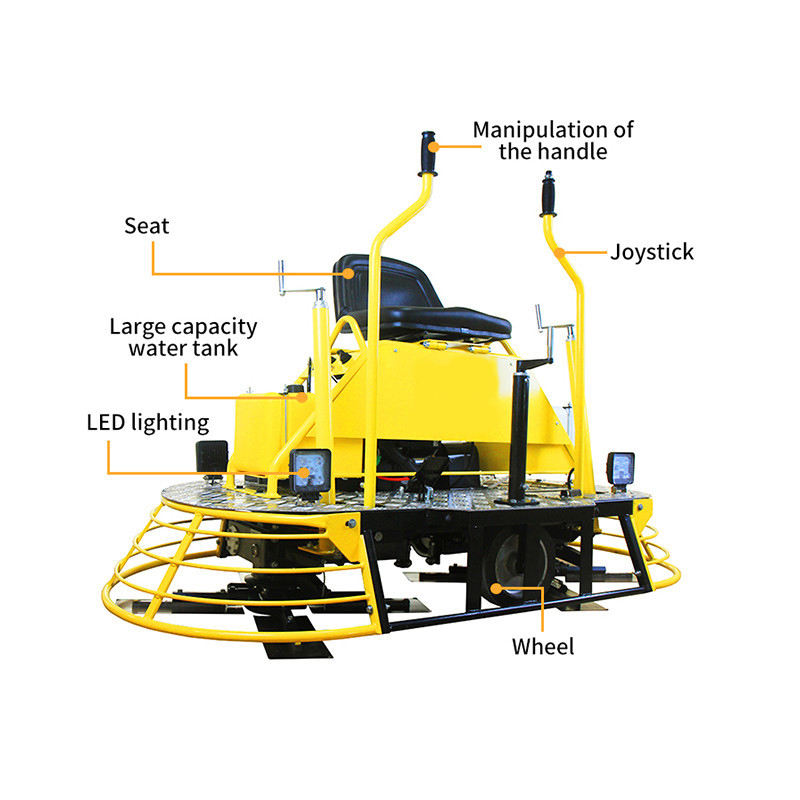 Manipulation of the handle

Seat

Joystick

Large capacity water tank

LED lighting

Wheel