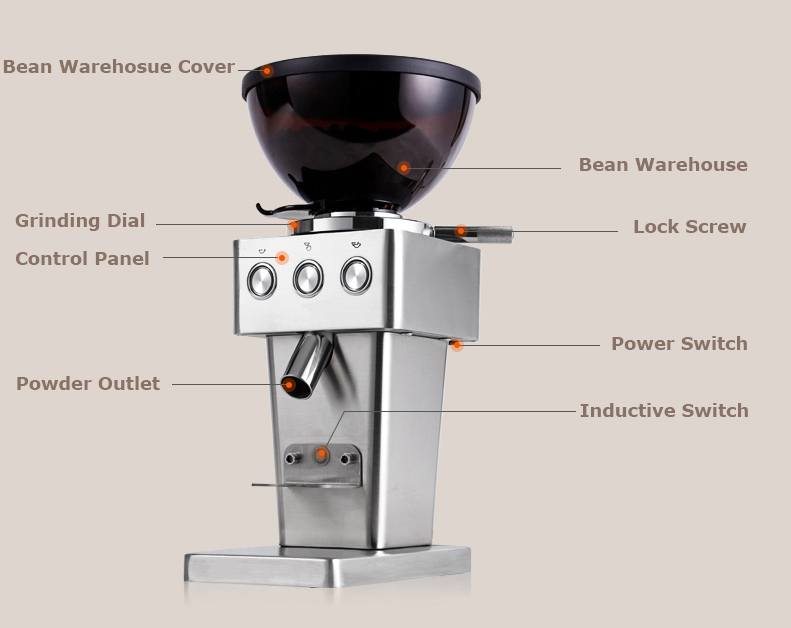 Bean Warehosue Cover
Bean Warehouse
Grinding Dial
Lock Screw
Control Panel
Power Switch
Powder Outlet
Inductive Switch