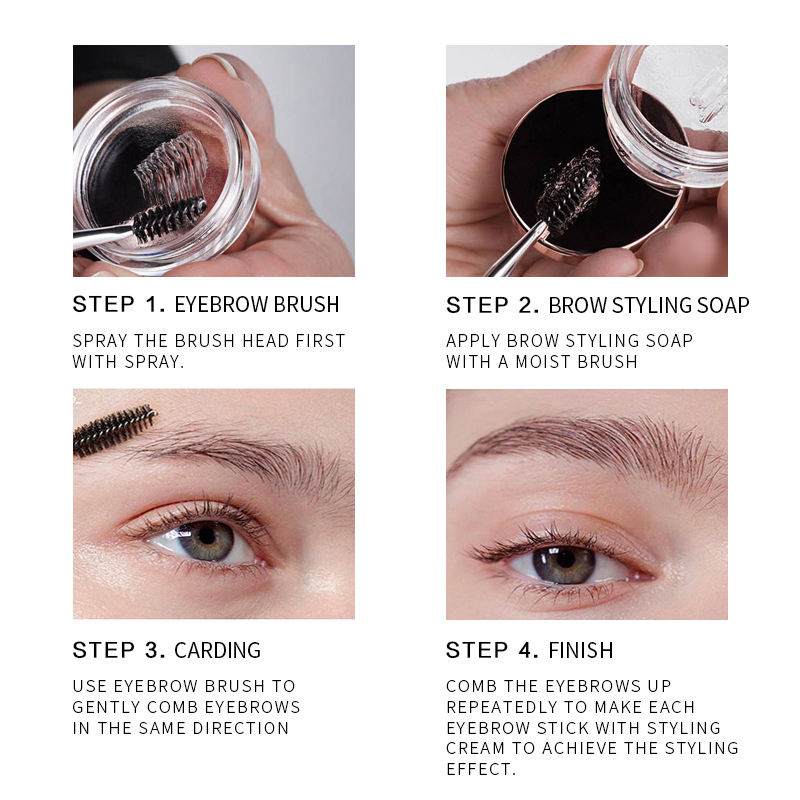 STEP 1. EYEBROW BRUSH

SPRAY THE BRUSH HEAD FIRST WITH SPRAY.

STEP 2. BROW STYLING SOAP

APPLY BROW STYLING SOAP WITH A MOIST BRUSH

STEP 3. CARDING

USE EYEBROW BRUSH TO GENTLY COMB EYEBROWS IN THE SAME DIRECTION

STEP 4. FINISH

COMB THE EYEBROWS UP REPEATEDLY TO MAKE EACH EYEBROW STICK WITH STYLING CREAM TO ACHIEVE THE STYLING EFFECT.