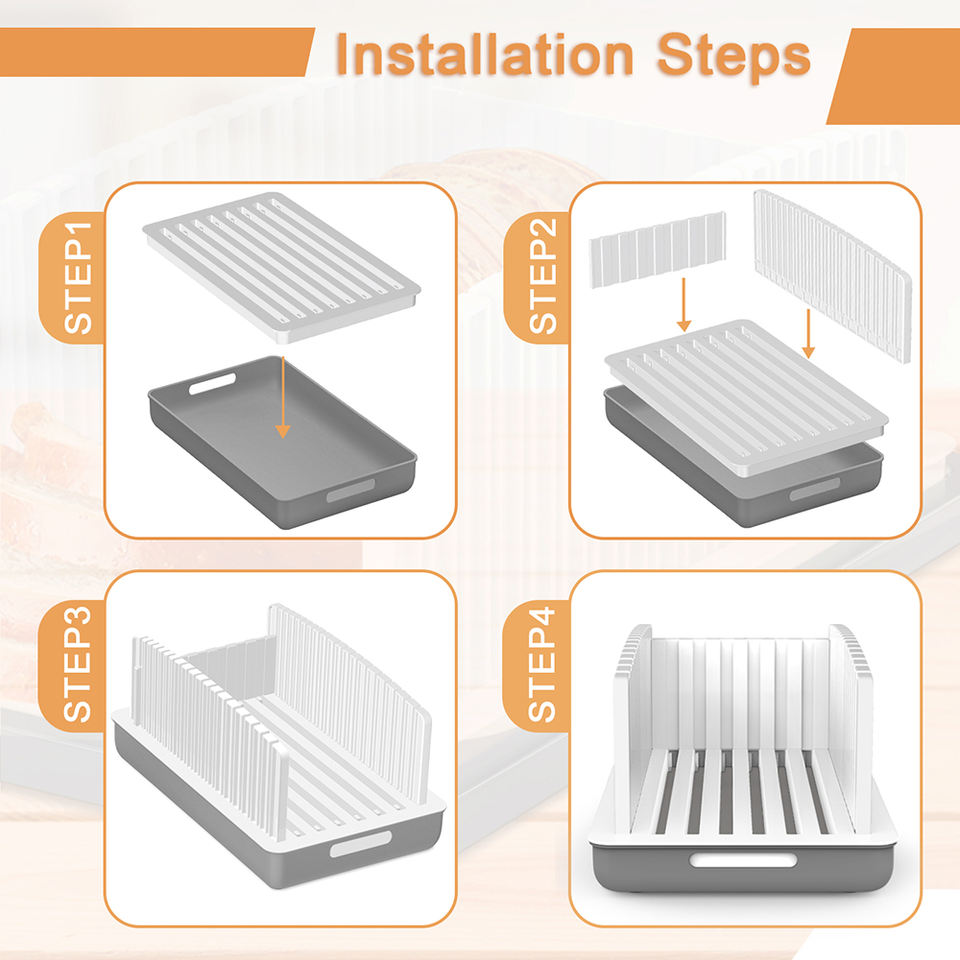 Installation Steps

STEP1

STEP2

STEP3

STEP4