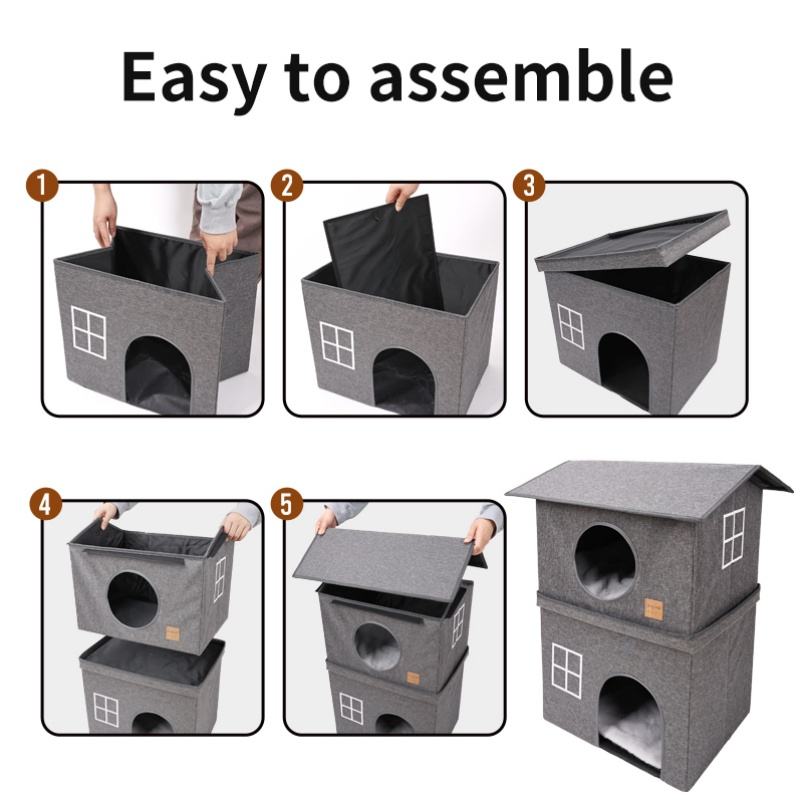 Easy to assemble

1

2

3

4

5