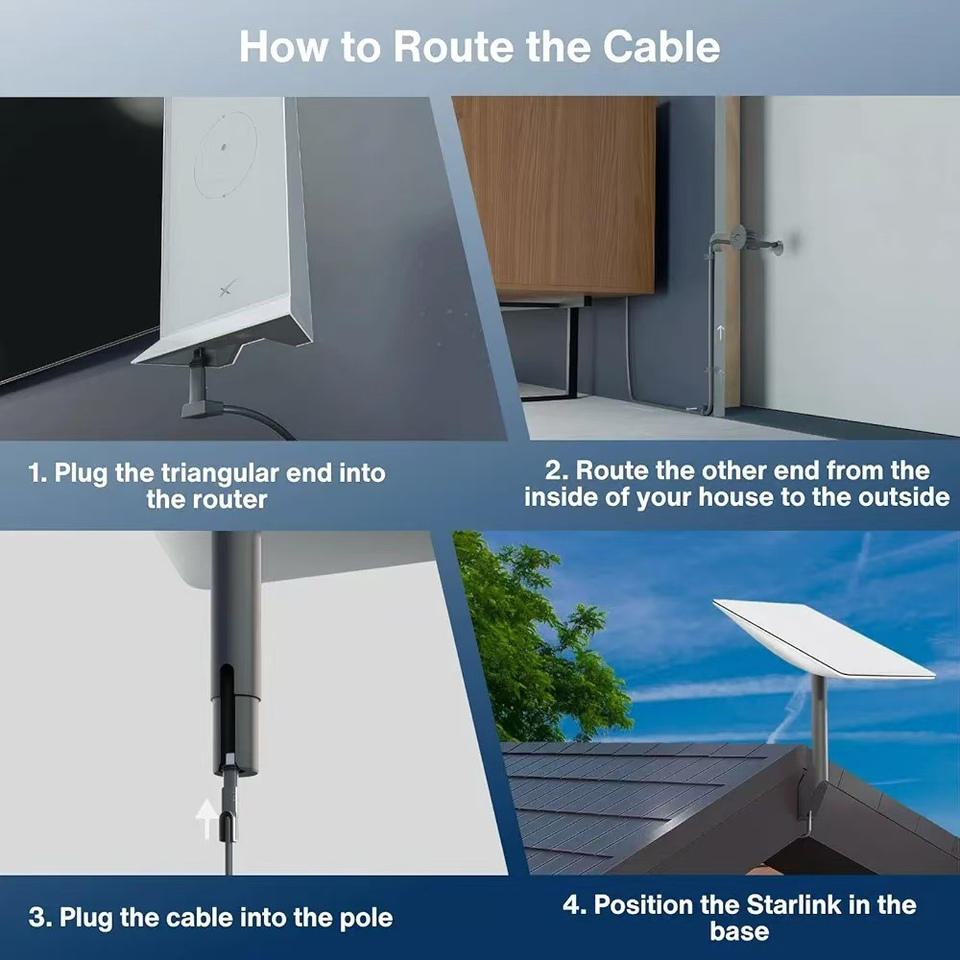 How to Route the Cable

1. Plug the triangular end into the router

2. Route the other end from the inside of your house to the outside

3. Plug the cable into the pole

4. Position the Starlink in the base