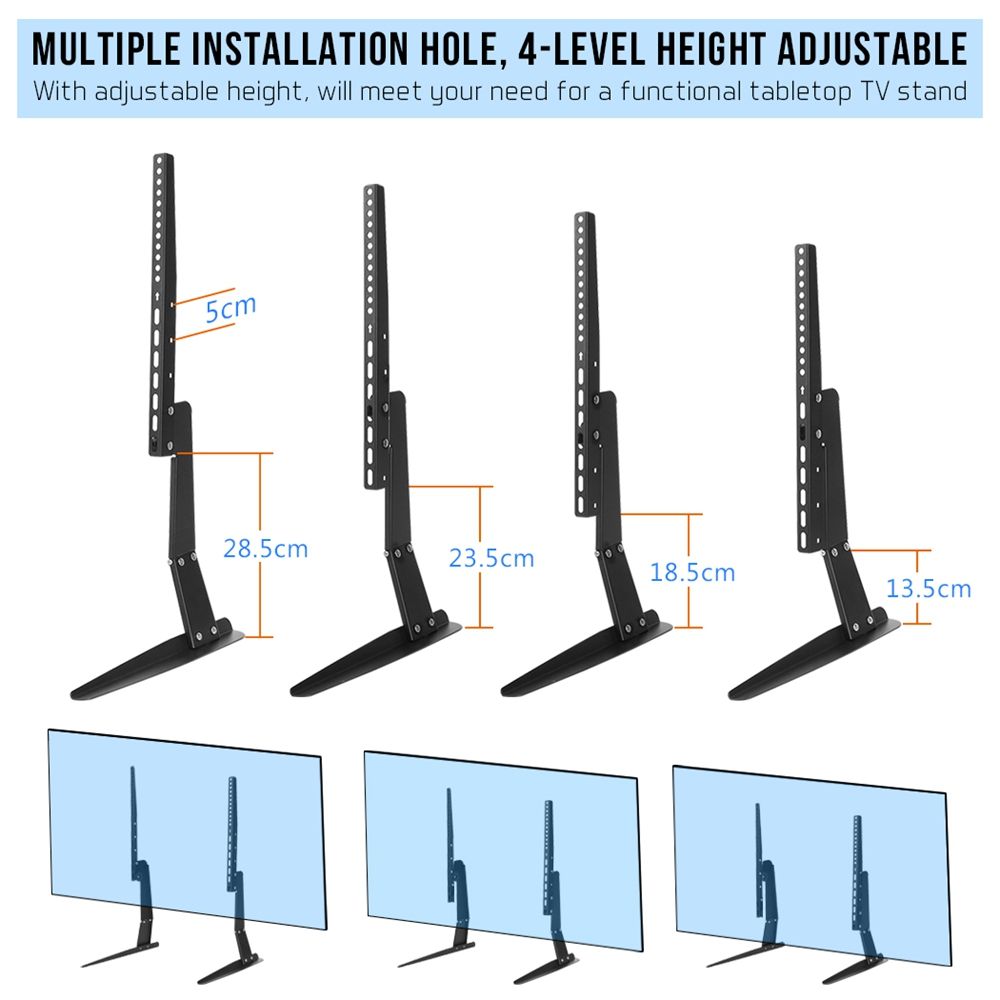 MULTIPLE INSTALLATION HOLE, 4-LEVEL HEIGHT ADJUSTABLE
With adjustable height, will meet your need for a functional tabletop TV stand

5cm
28.5cm
23.5cm
18.5cm
13.5cm