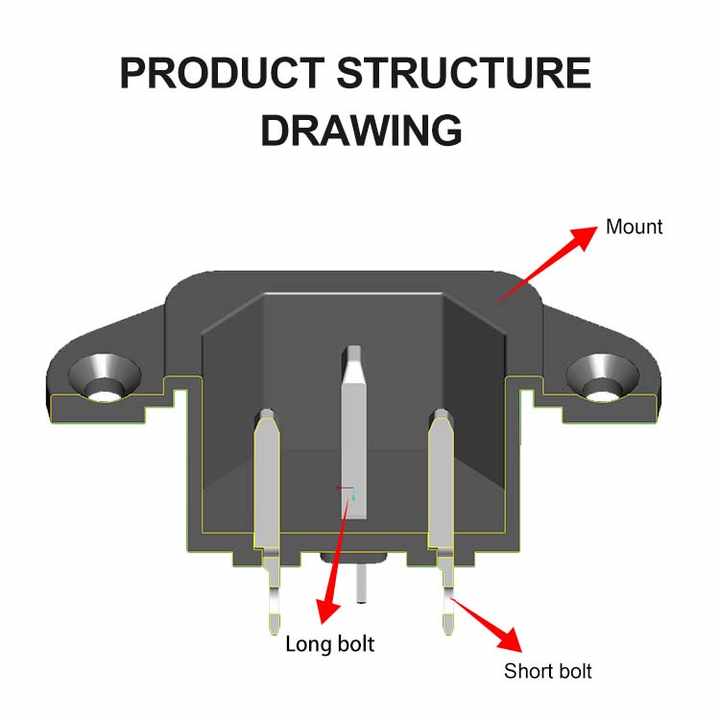 PRODUCT STRUCTURE DRAWING

Mount

Long bolt

Short bolt