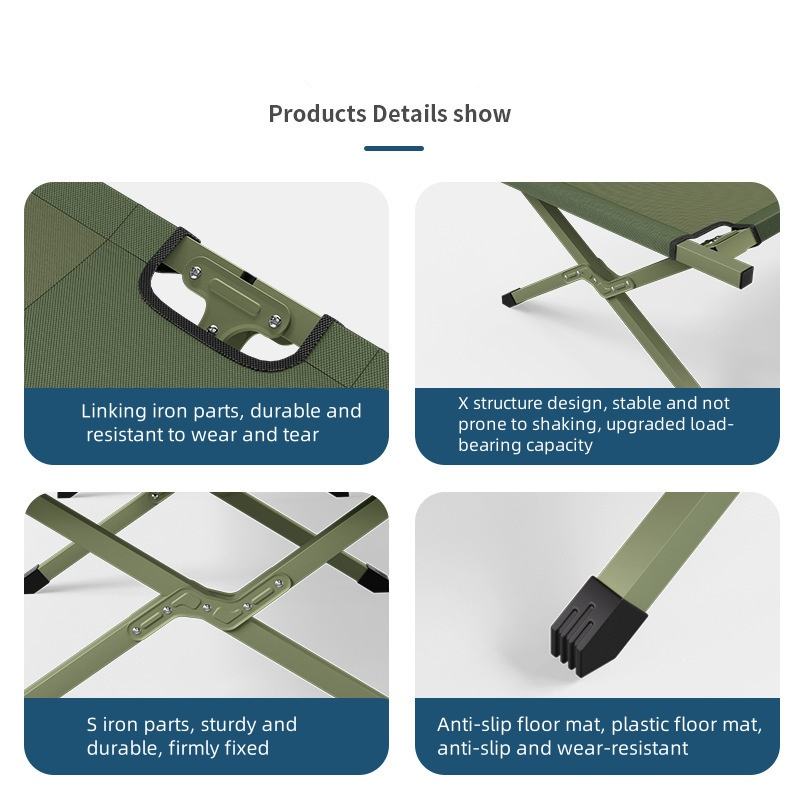 Products Details show

Linking iron parts, durable and resistant to wear and tear

X structure design, stable and not prone to shaking, upgraded load-bearing capacity

S iron parts, sturdy and durable, firmly fixed

Anti-slip floor mat, plastic floor mat, anti-slip and wear-resistant