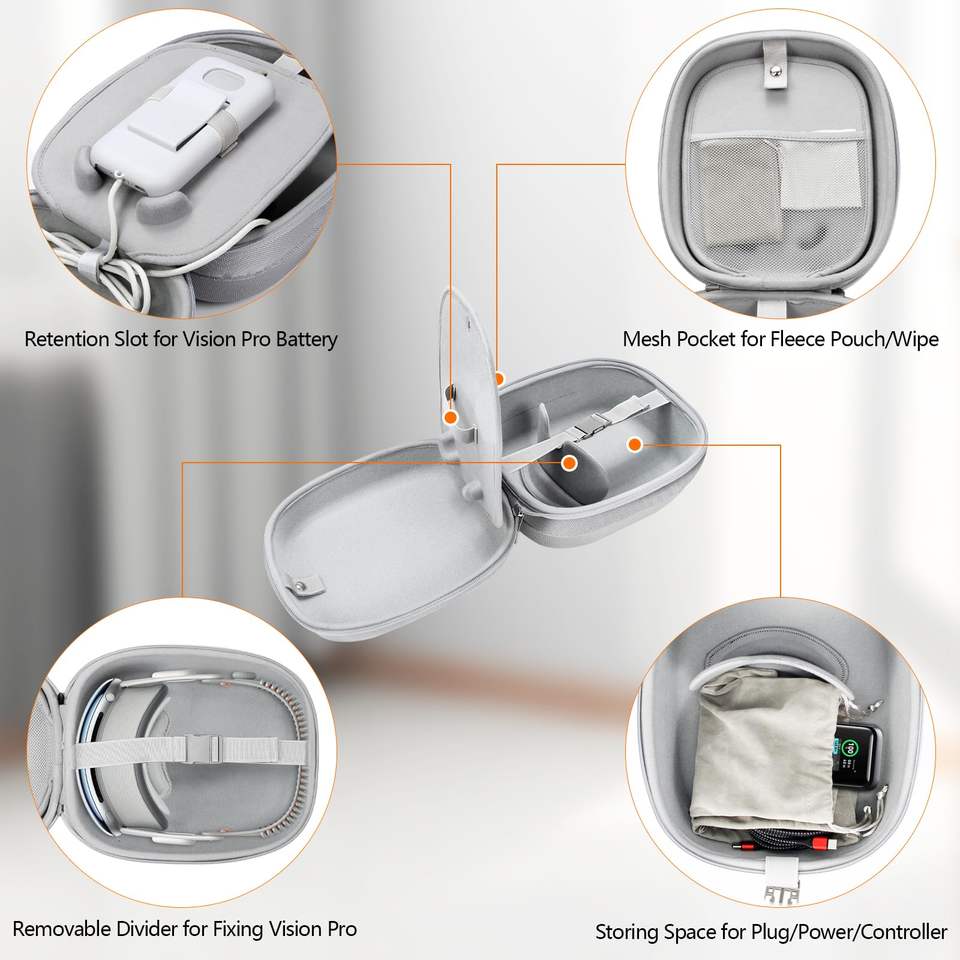 Retention Slot for Vision Pro Battery

Mesh Pocket for Fleece Pouch/Wipe

Removable Divider for Fixing Vision Pro

Storing Space for Plug/Power/Controller