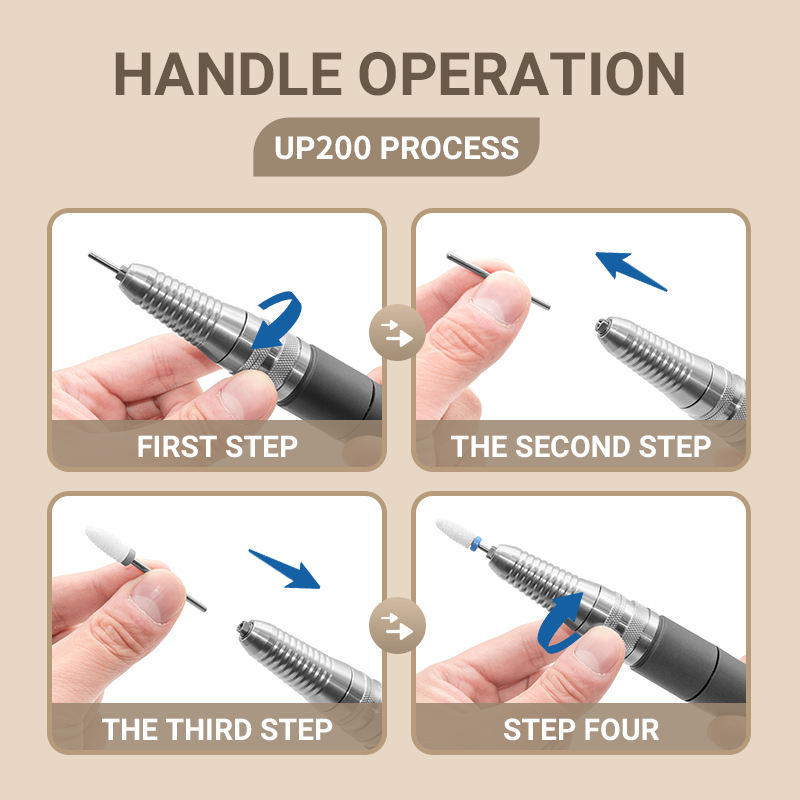 HANDLE OPERATION

UP200 PROCESS

FIRST STEP

THE SECOND STEP

THE THIRD STEP

STEP FOUR