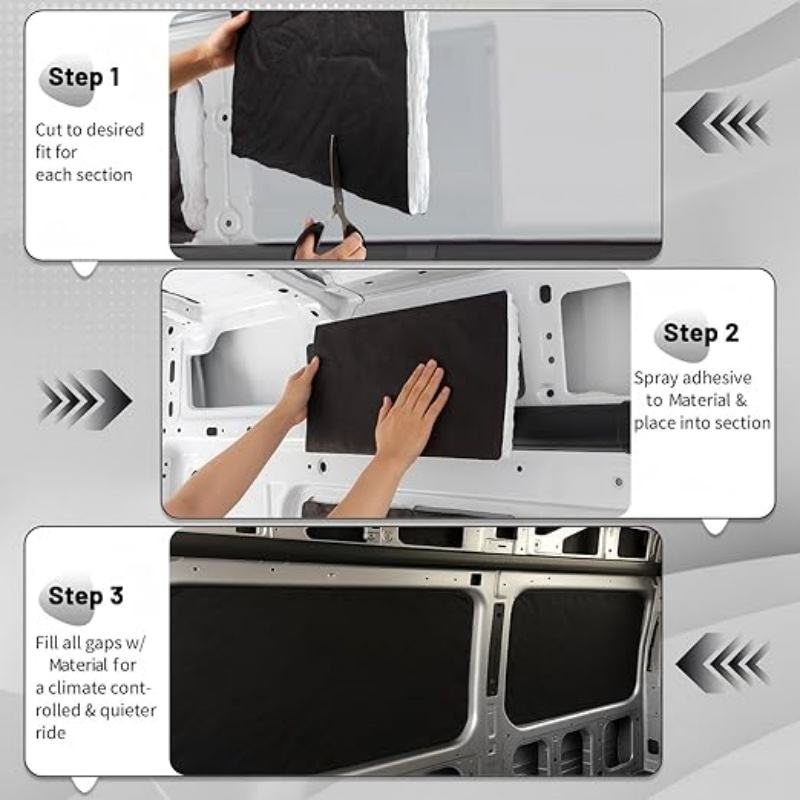 Step 1

Cut to desired fit for each section

Step 2

Spray adhesive to Material & place into section

Step 3

Fill all gaps w/ Material for a climate controlled & quieter ride