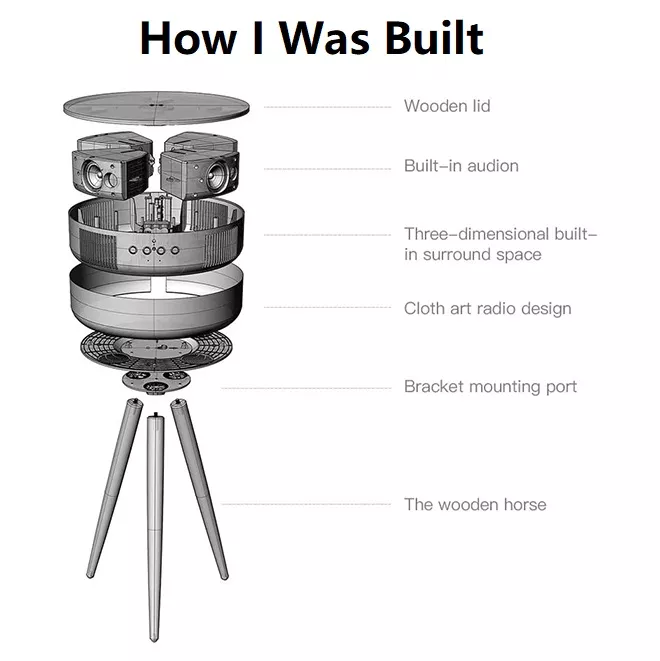 How I Was Built

Wooden lid

Built-in audion

Three-dimensional built-in surround space

Cloth art radio design

Bracket mounting port

The wooden horse