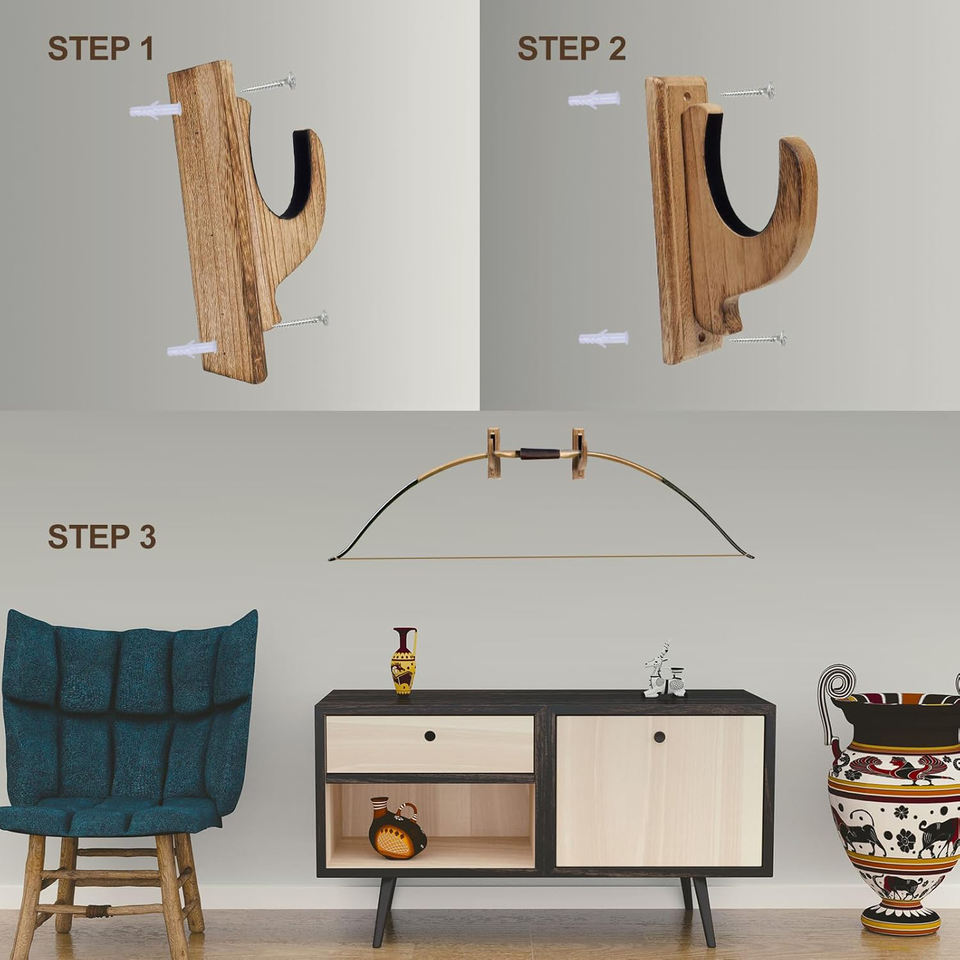 STEP 1

STEP 2

STEP 3