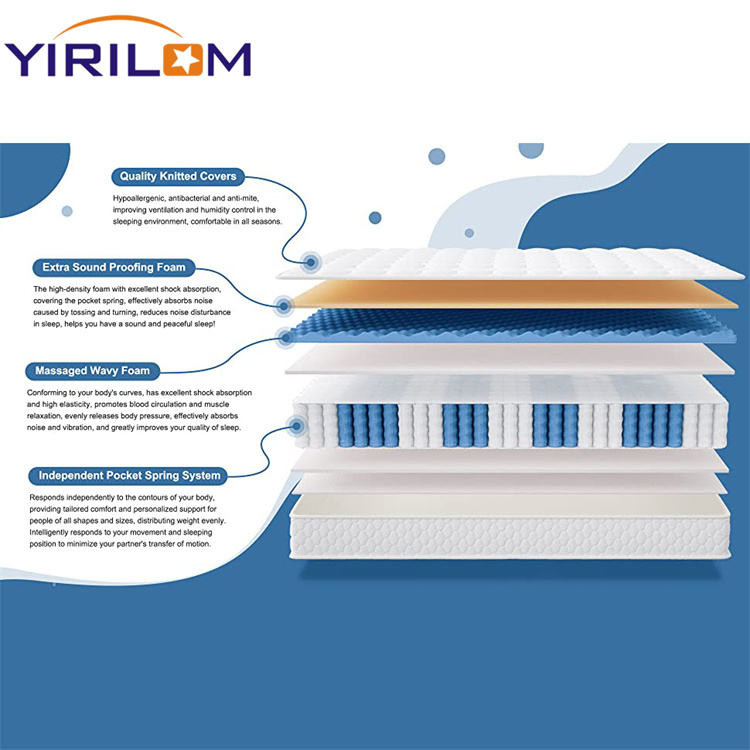 YIRILOM

Quality Knitted Covers

Hypoallergenic, antibacterial and anti-mite, improving ventilation and humidity control in the sleeping environment, comfortable in all seasons.

Extra Sound Proofing Foam

The high-density foam with excellent shock absorption, covering the pocket spring, effectively absorbs noise caused by tossing and turning, reduces noise disturbance in sleep, helps you have a sound and peaceful sleep!

Massaged Wavy Foam

Conforming to your body's curves, has excellent shock absorption and high elasticity, promotes blood circulation and muscle relaxation, evenly releases body pressure, effectively absorbs noise and vibration, and greatly improves your quality of sleep.

Independent Pocket Spring System

Responds independently to the contours of your body, providing tailored comfort and personalized support for people of all shapes and sizes, distributing weight evenly. Intelligently responds to your movement and sleeping position to minimize your partner's transfer of motion.