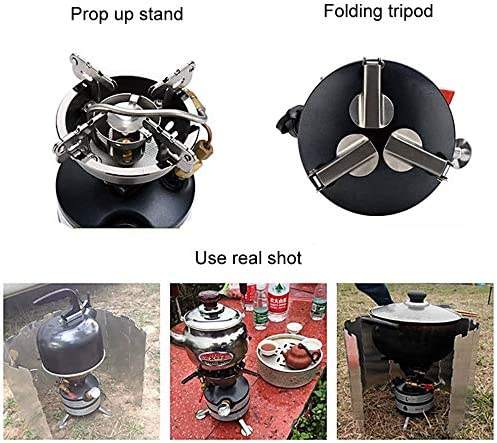 Prop up stand

Folding tripod

Use real shot