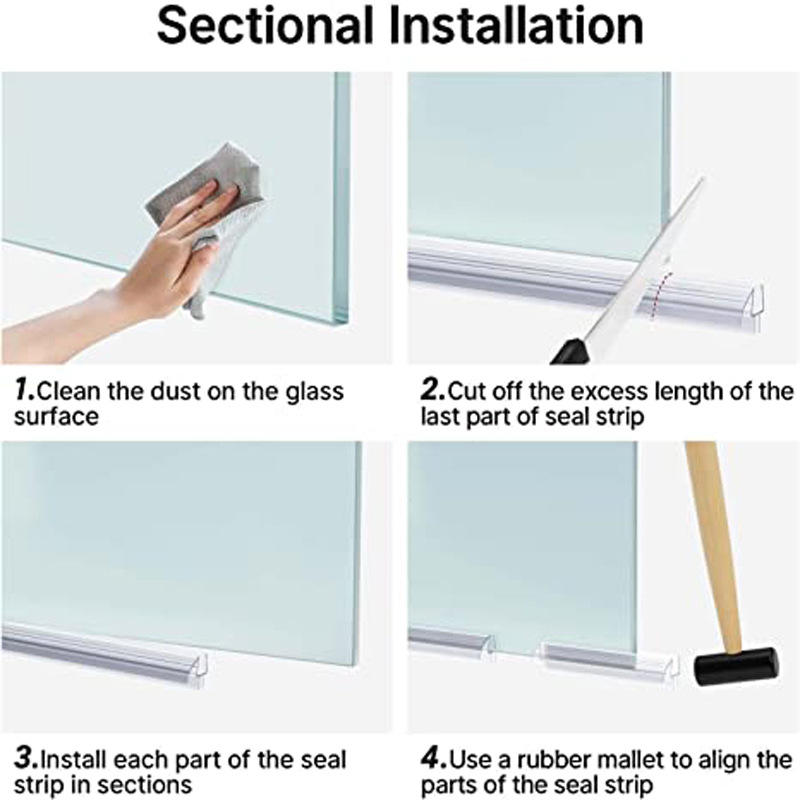 Sectional Installation

1.Clean the dust on the glass surface

2.Cut off the excess length of the last part of seal strip

3.Install each part of the seal strip in sections

4.Use a rubber mallet to align the parts of the seal strip