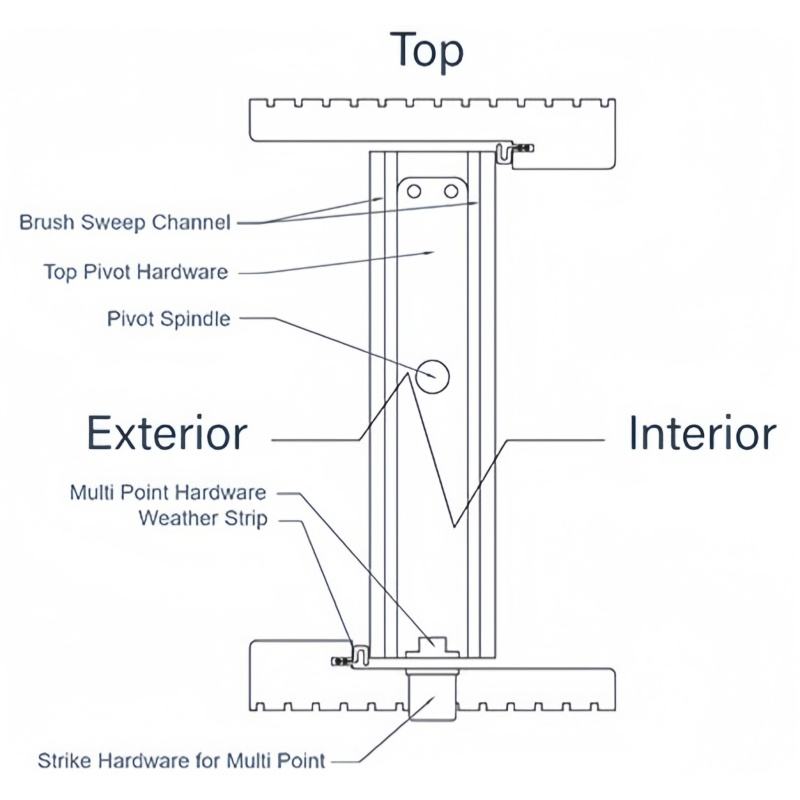 Top

Brush Sweep Channel

Top Pivot Hardware

Pivot Spindle

Exterior

Interior

Multi Point Hardware
Weather Strip

Strike Hardware for Multi Point