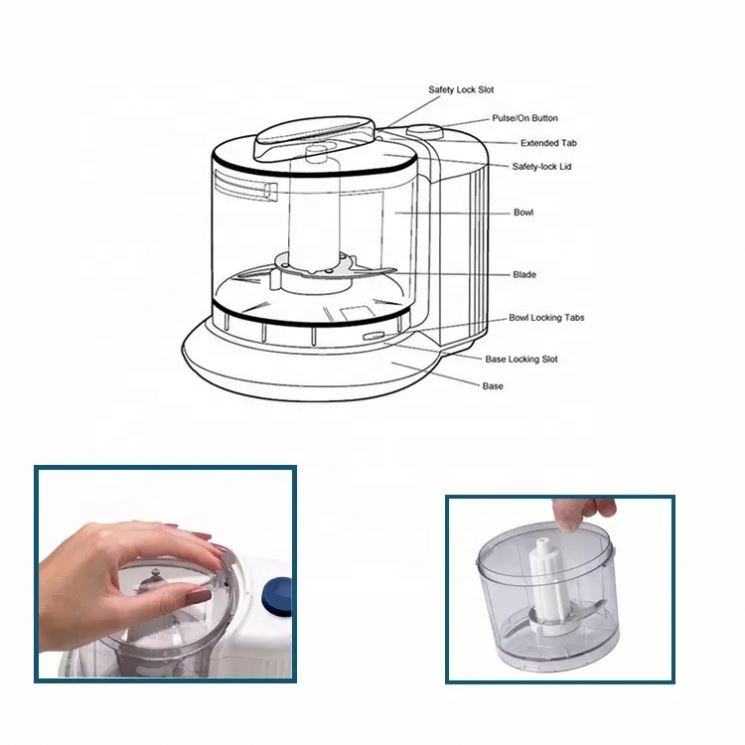 Safety Lock Slot
Pulse/On Button
Extended Tab
Safety-lock Lid
Bowl
Blade
Bowl Locking Tabs
Base Locking Slot
Base